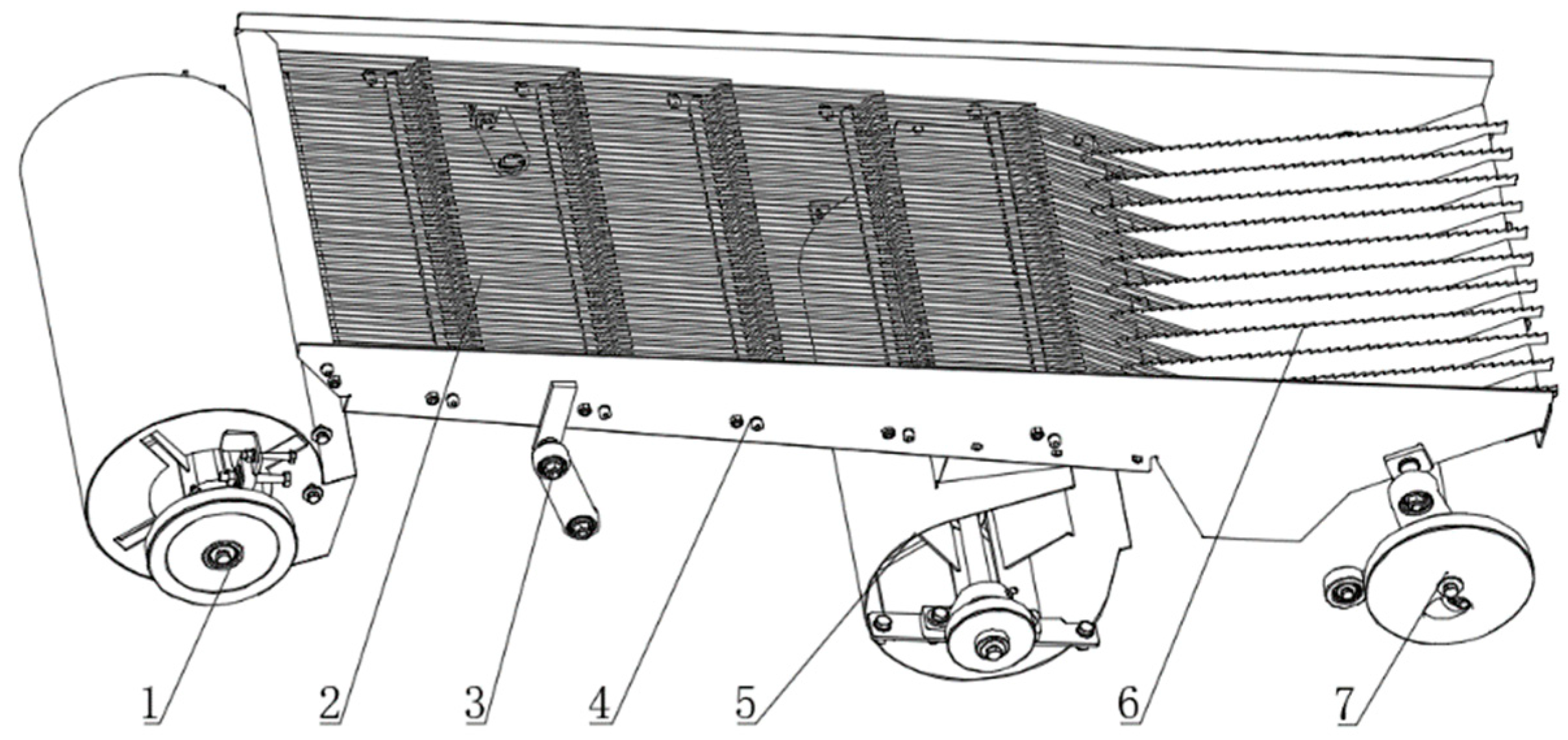 1 2 3 4 5 6 7