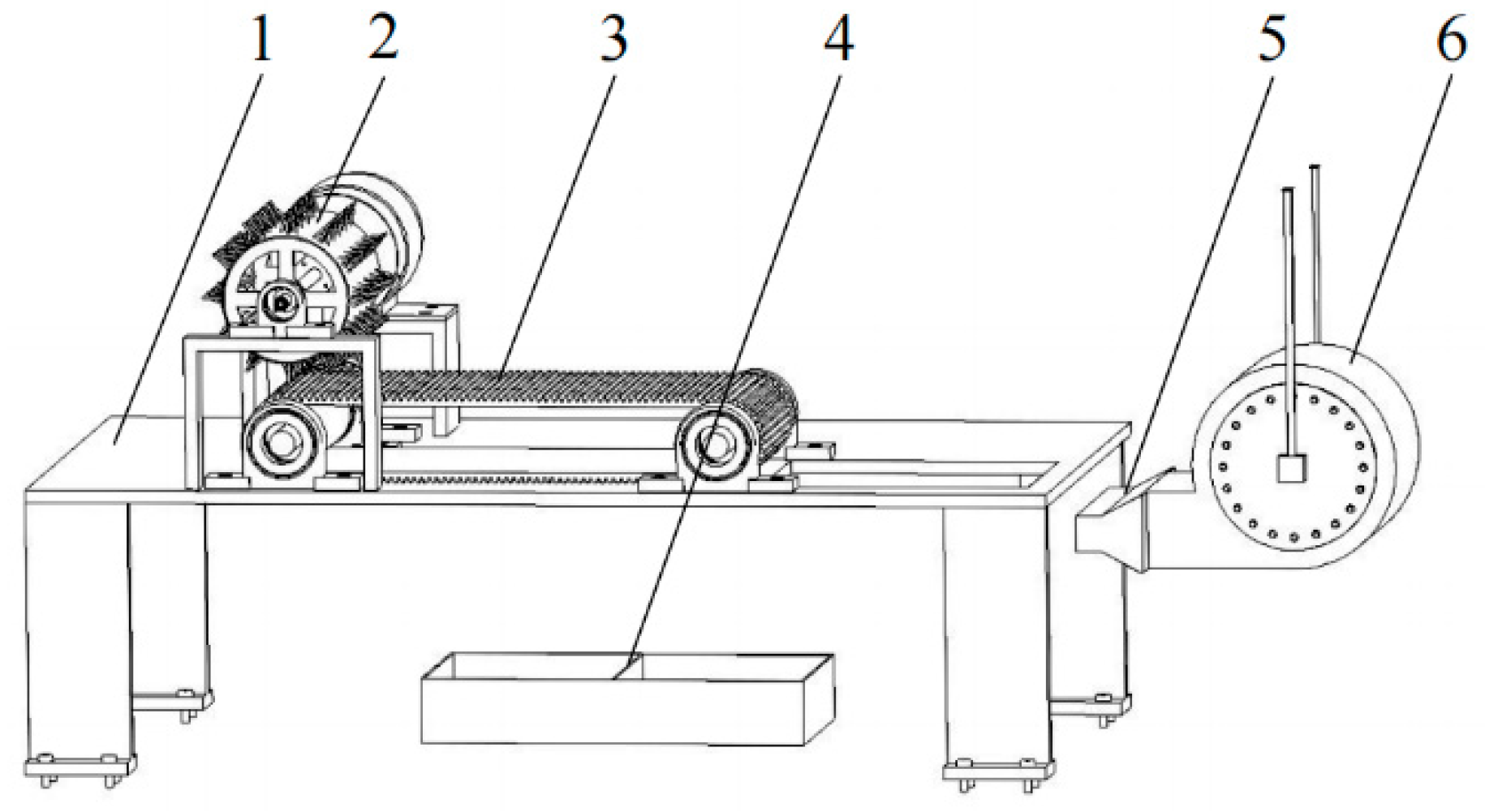 1 2 3 4 5 6