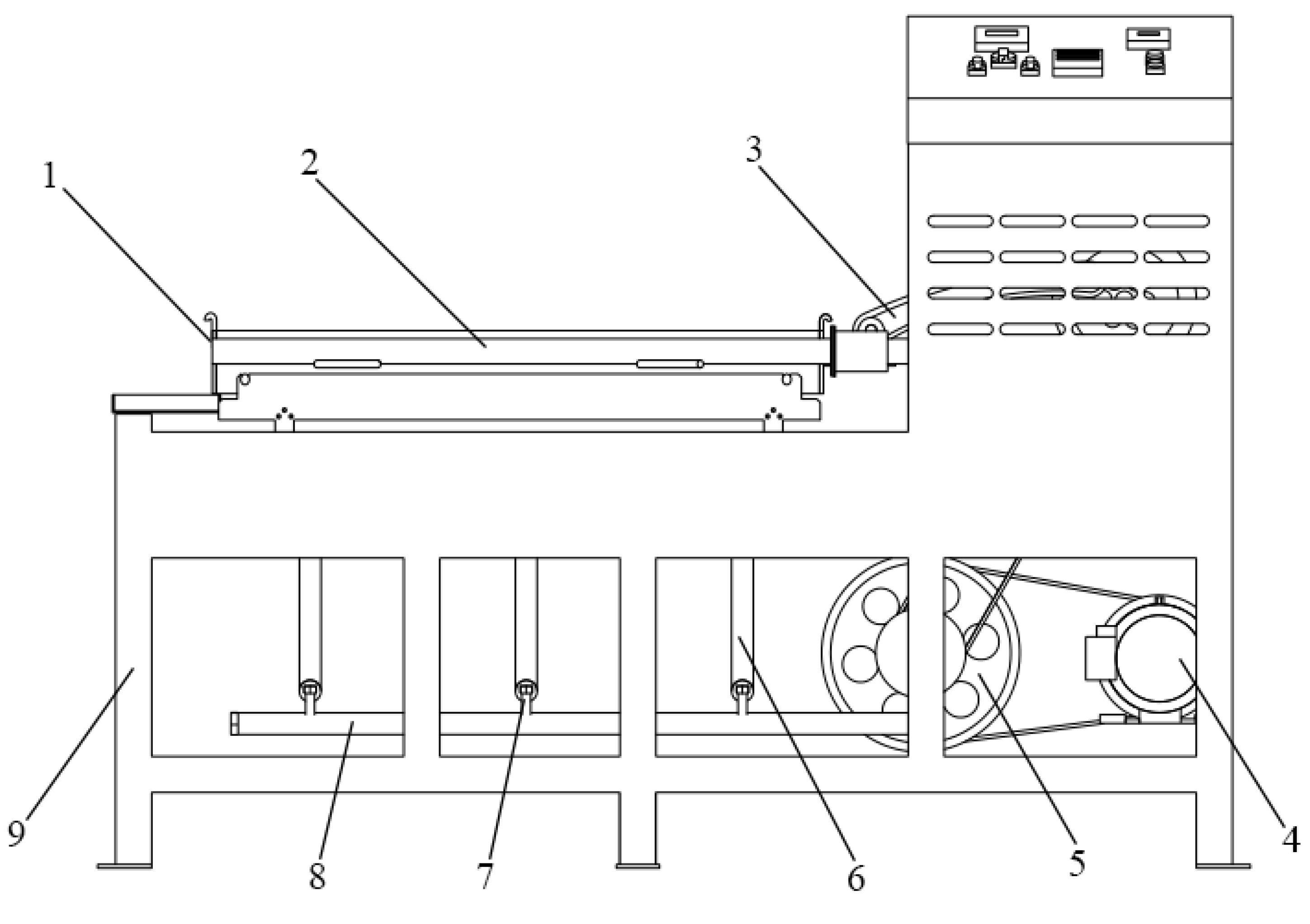 1
2
3
9
8
7
6
5
4