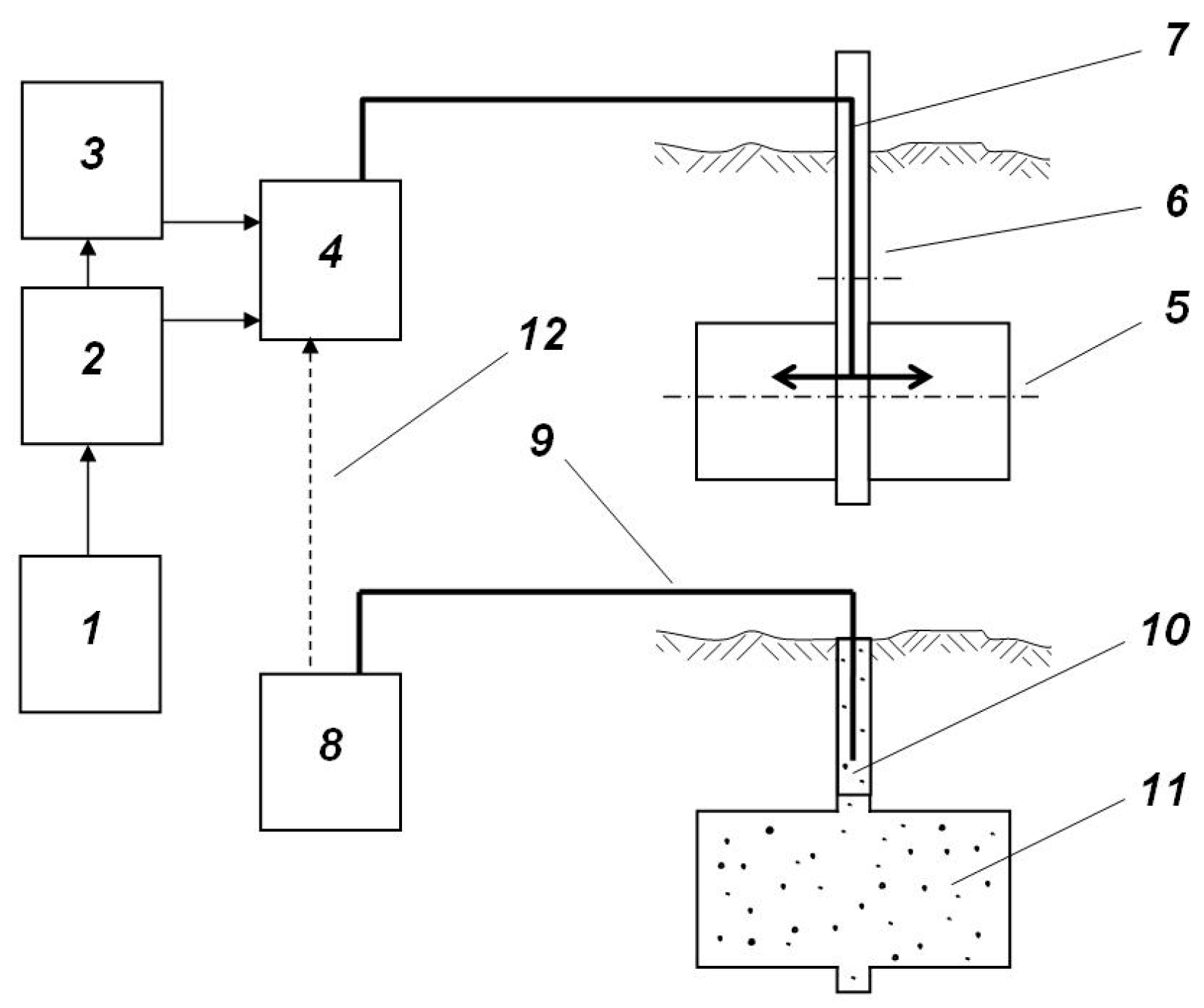 7
3
6
4
5
12
2
9
1
10
8
11