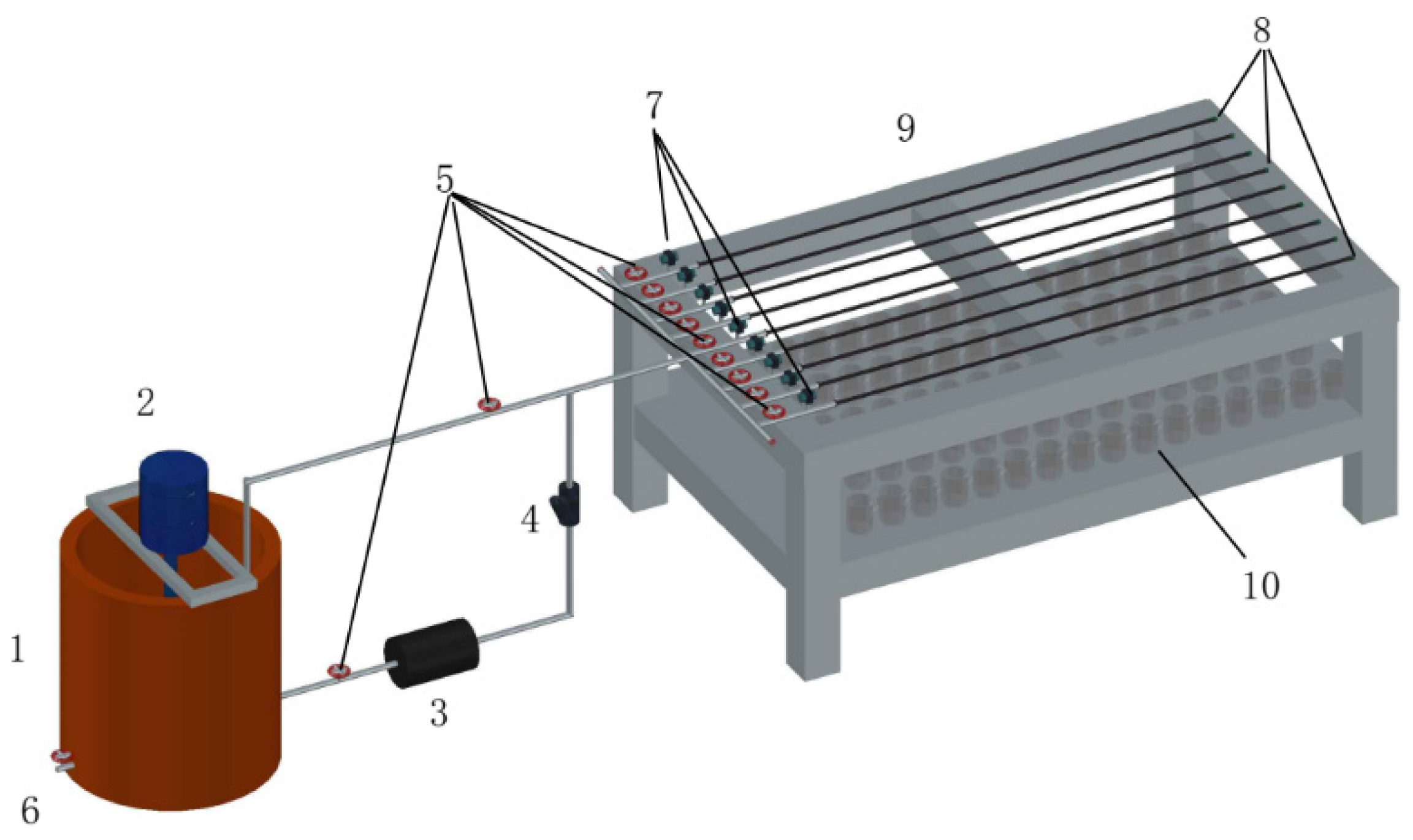 8
7
9
5
2
4
10
1
3
6