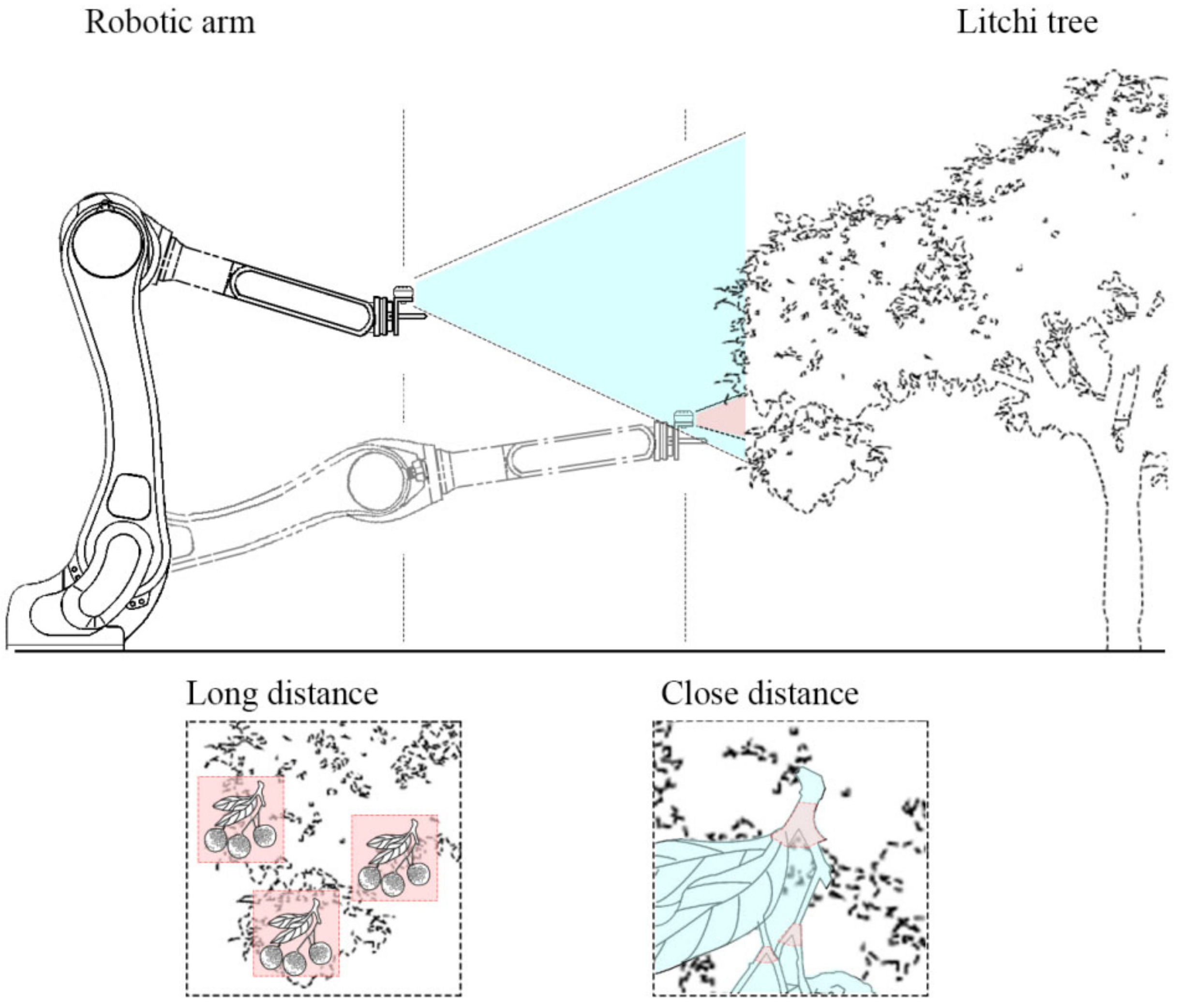 Robotic arm

Litchi tree

Long distance

Close distance