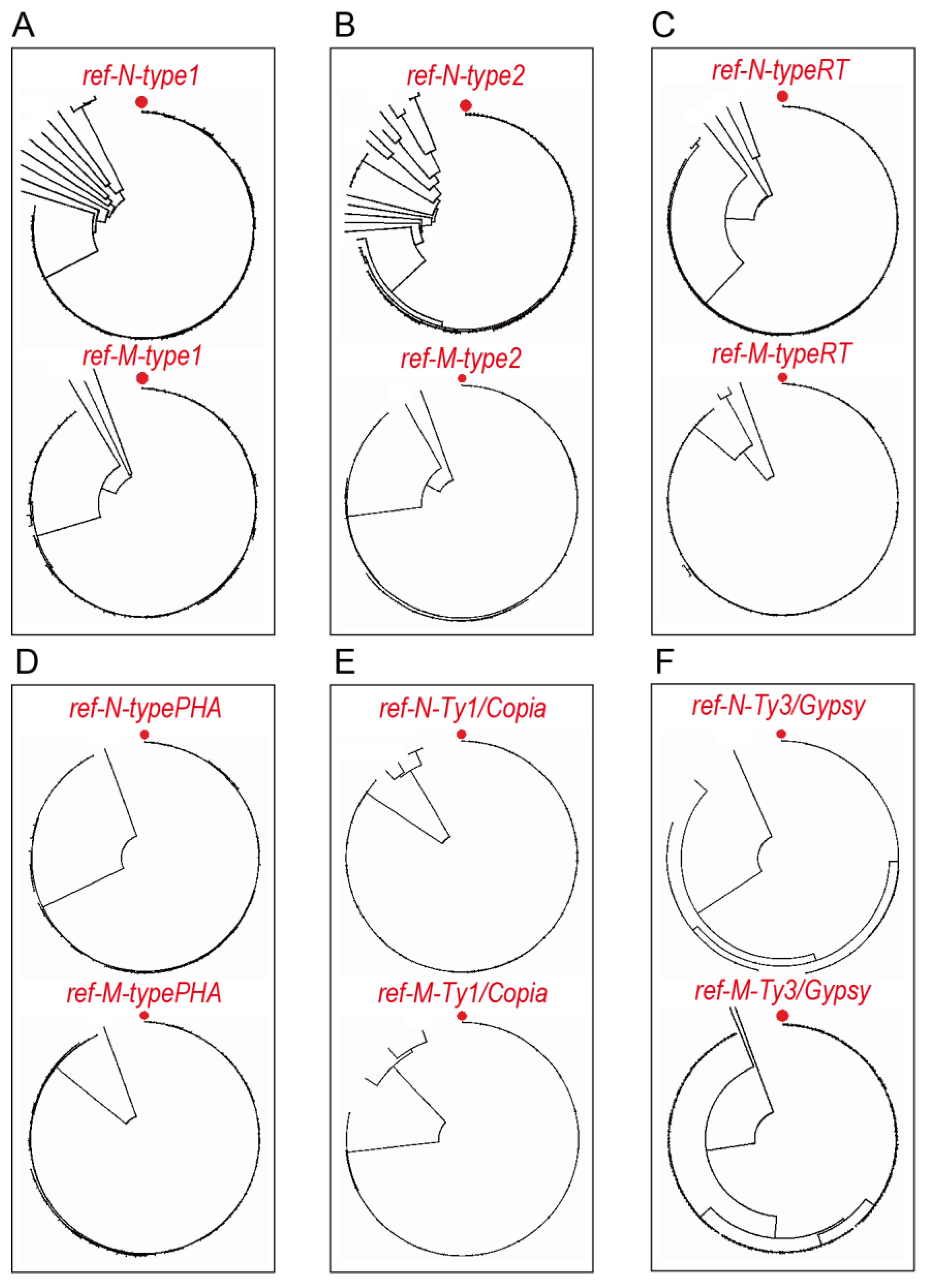 A

ref-N-type1

ref-M-type1

B

ref-N-type2

ref-M-type2

C

ref-N-typeRT

ref-M-typeRT

D

ref-N-typePHA

ref-M-typePHA

E

ref-N-Ty1/Copia

ref-M-Ty1/Copia

F

ref-N-Ty3/Gypsy

ref-M-Ty3/Gypsy