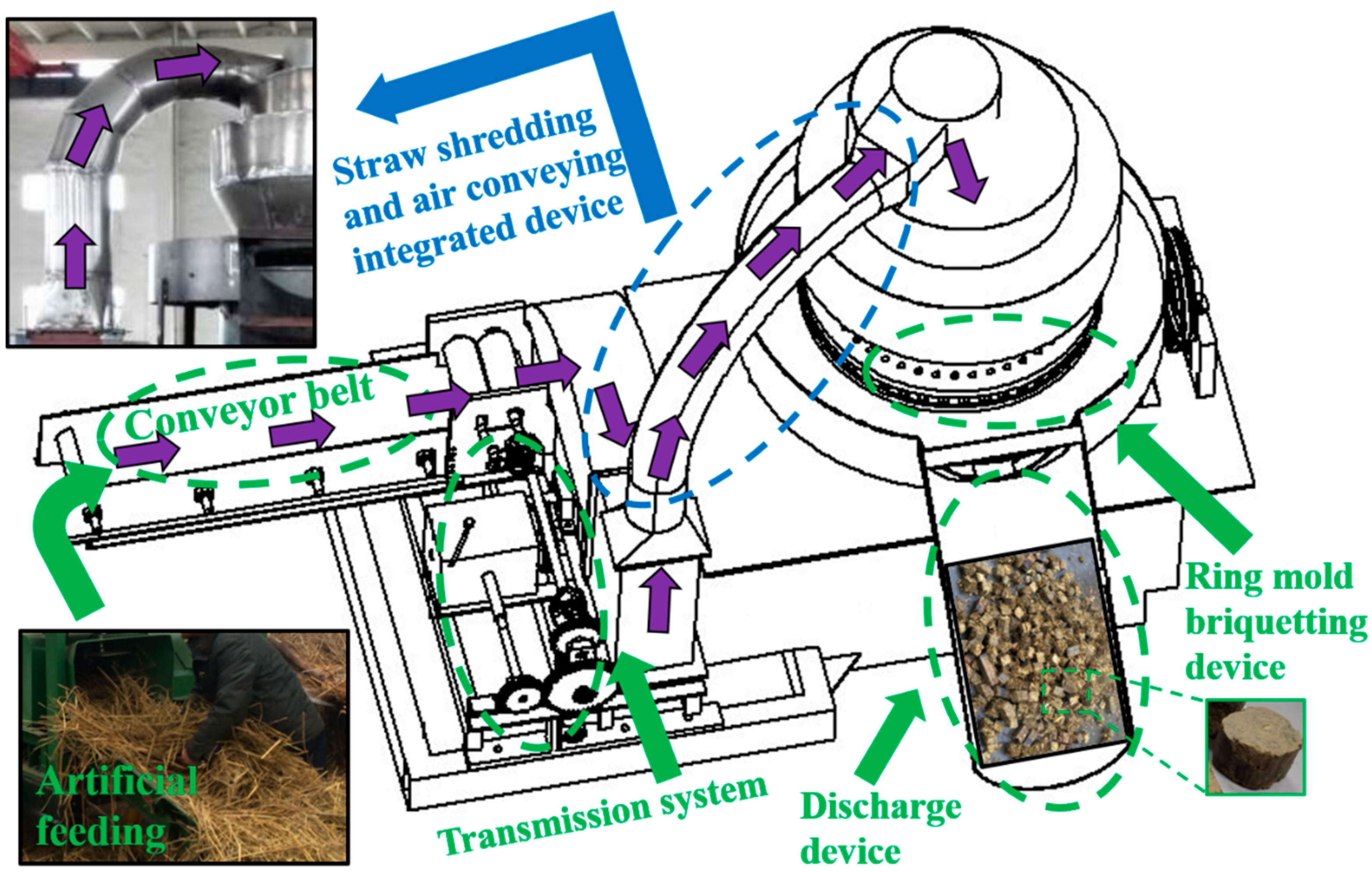 Straw shredding and air conveying integrated device

Conveyor belt

Ring mold briquetting device

Artificial feeding

Transmission system

Discharge device