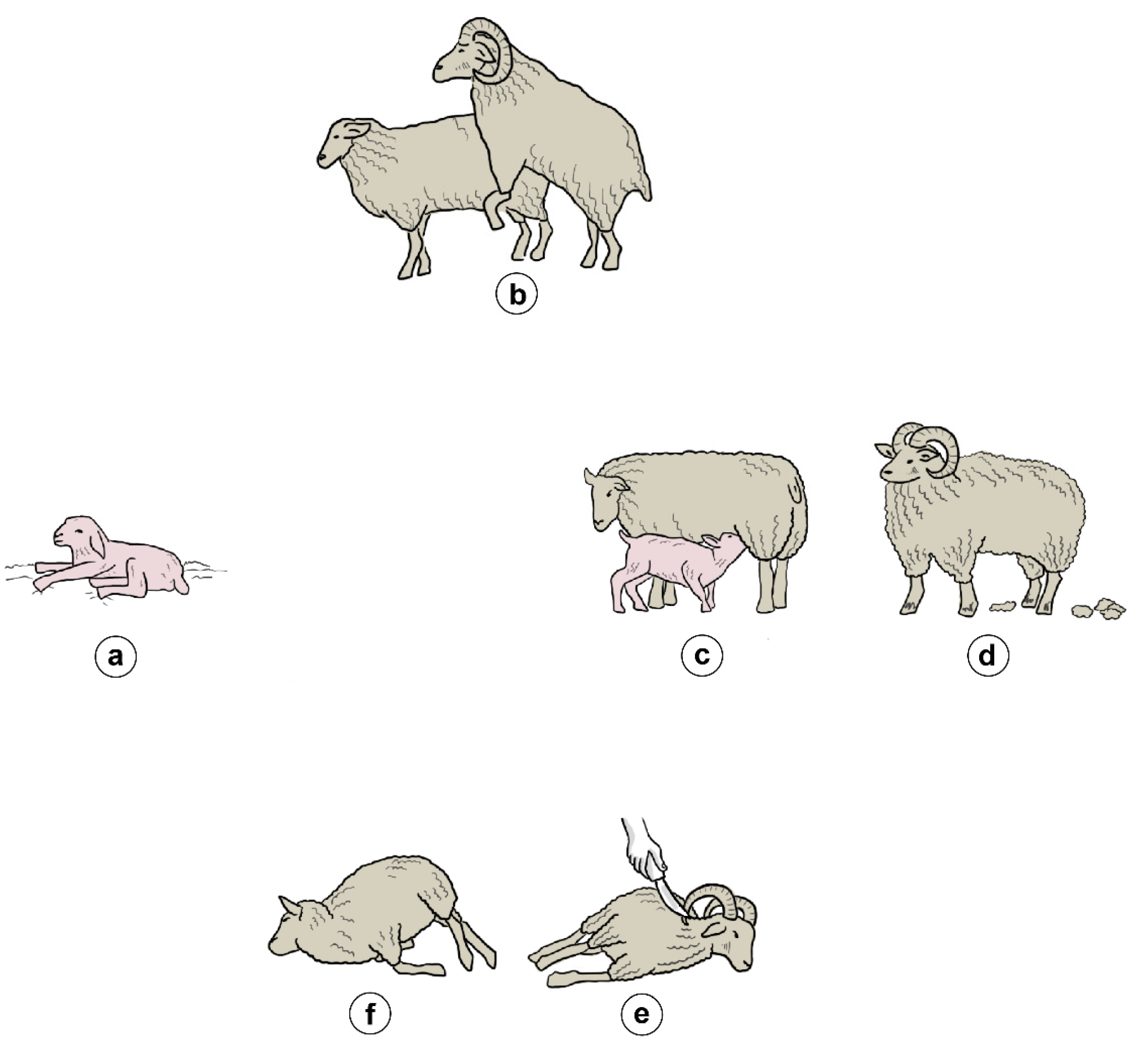 b

a

c

d

f

e