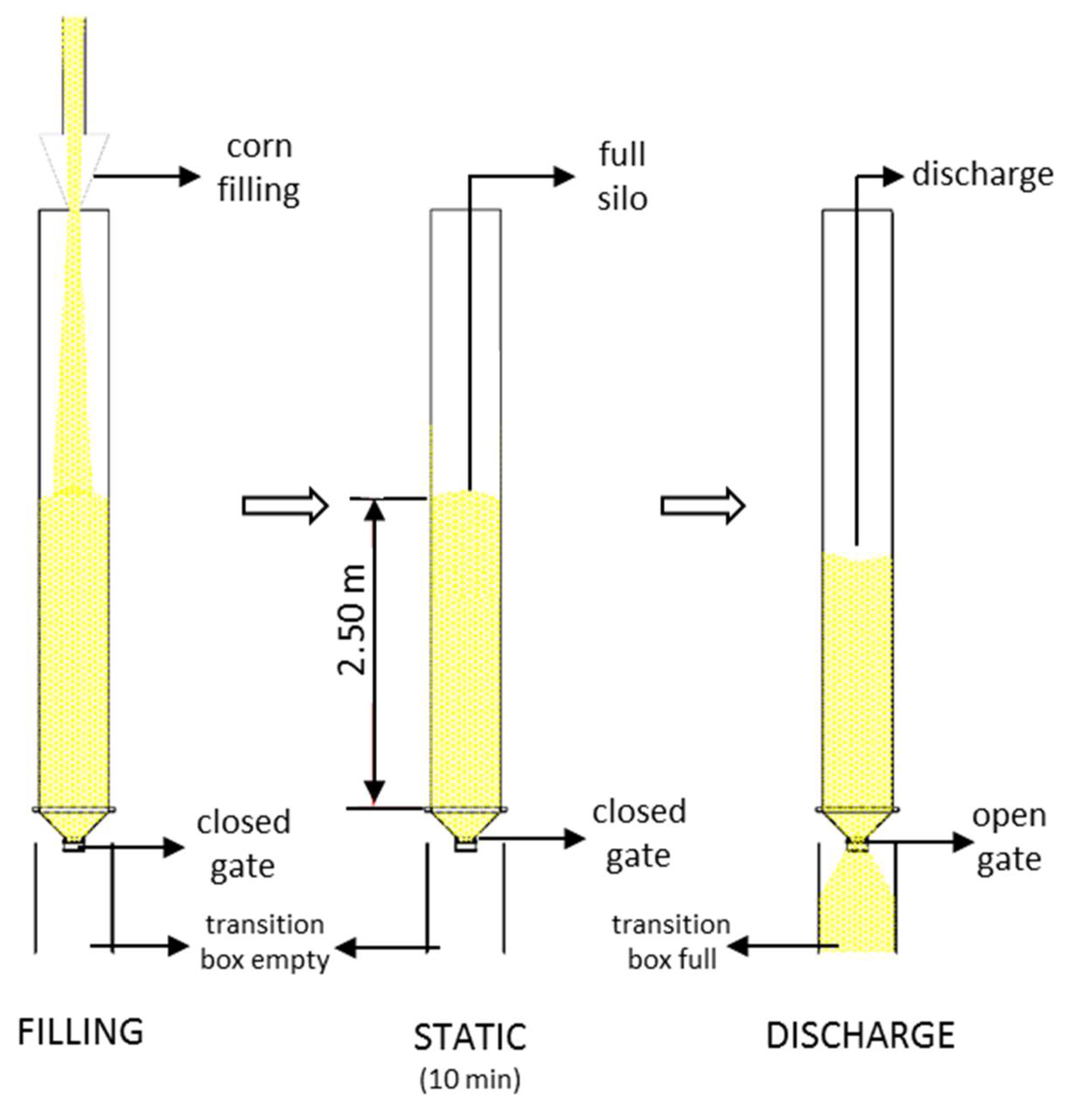 corn filling

full silo

discharge

2.50 m

closed gate

closed gate

open gate

transition box empty

transition box full

FILLING

STATIC
(10 min)

DISCHARGE