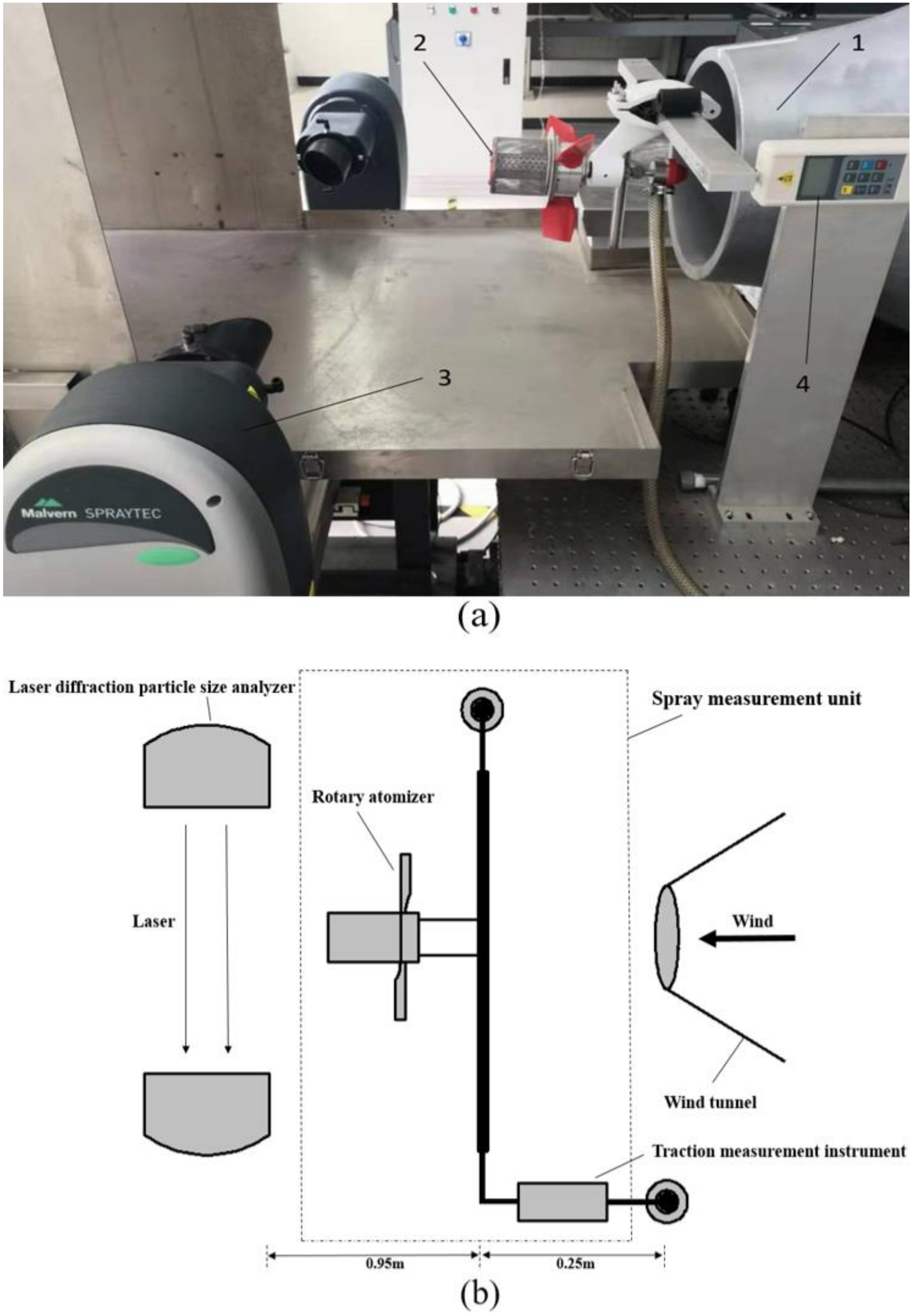 2
1
3
4
Malvern SPRAYTEC
(a)

Laser diffraction particle size analyzer
Spray measurement unit
Rotary atomizer
Laser
Wind
Wind tunnel
Traction measurement instrument
0.95m
0.25m
(b)