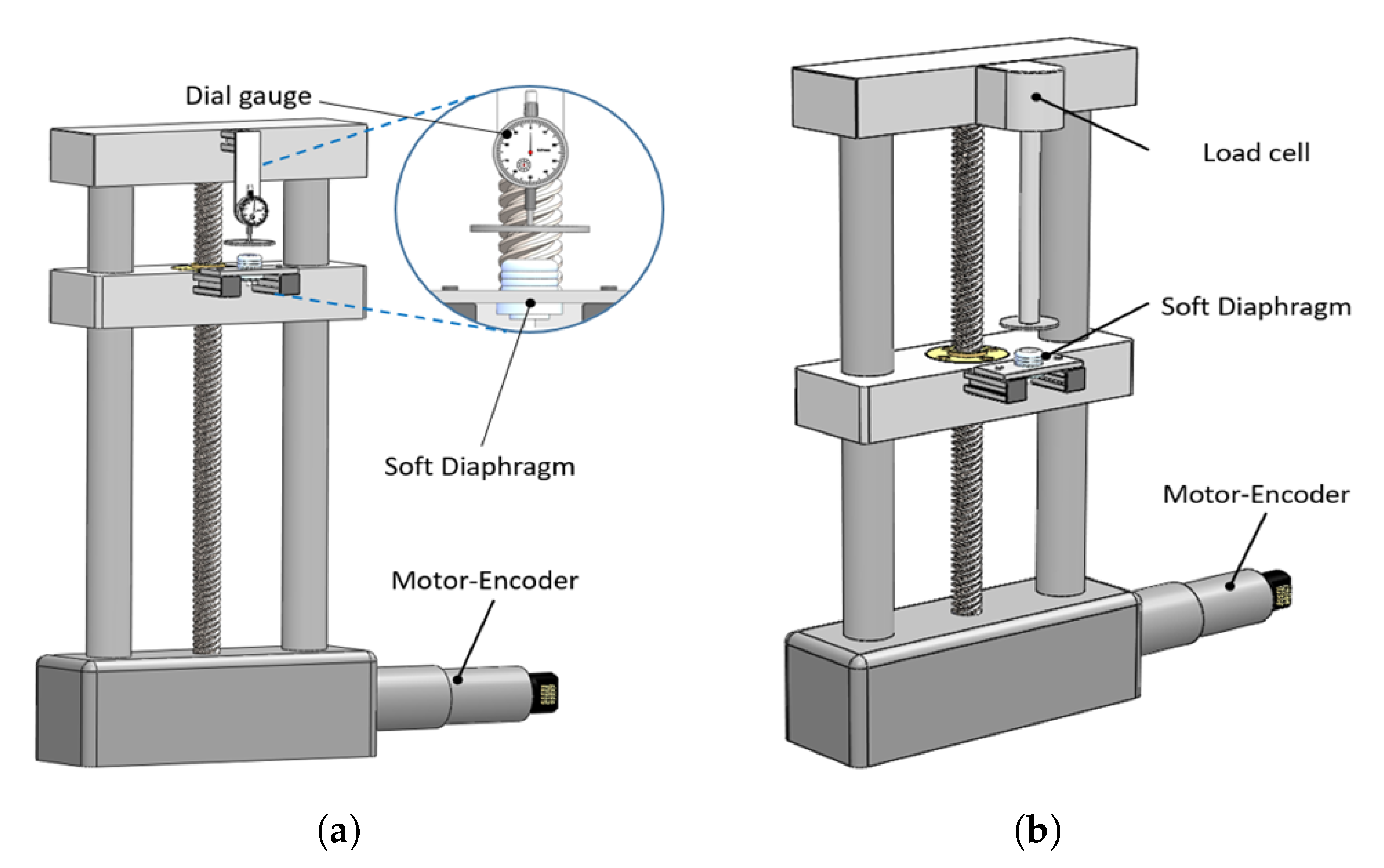 Dial gauge

Soft Diaphragm

Motor-Encoder

(a)

Load cell

Soft Diaphragm

Motor-Encoder

(b)