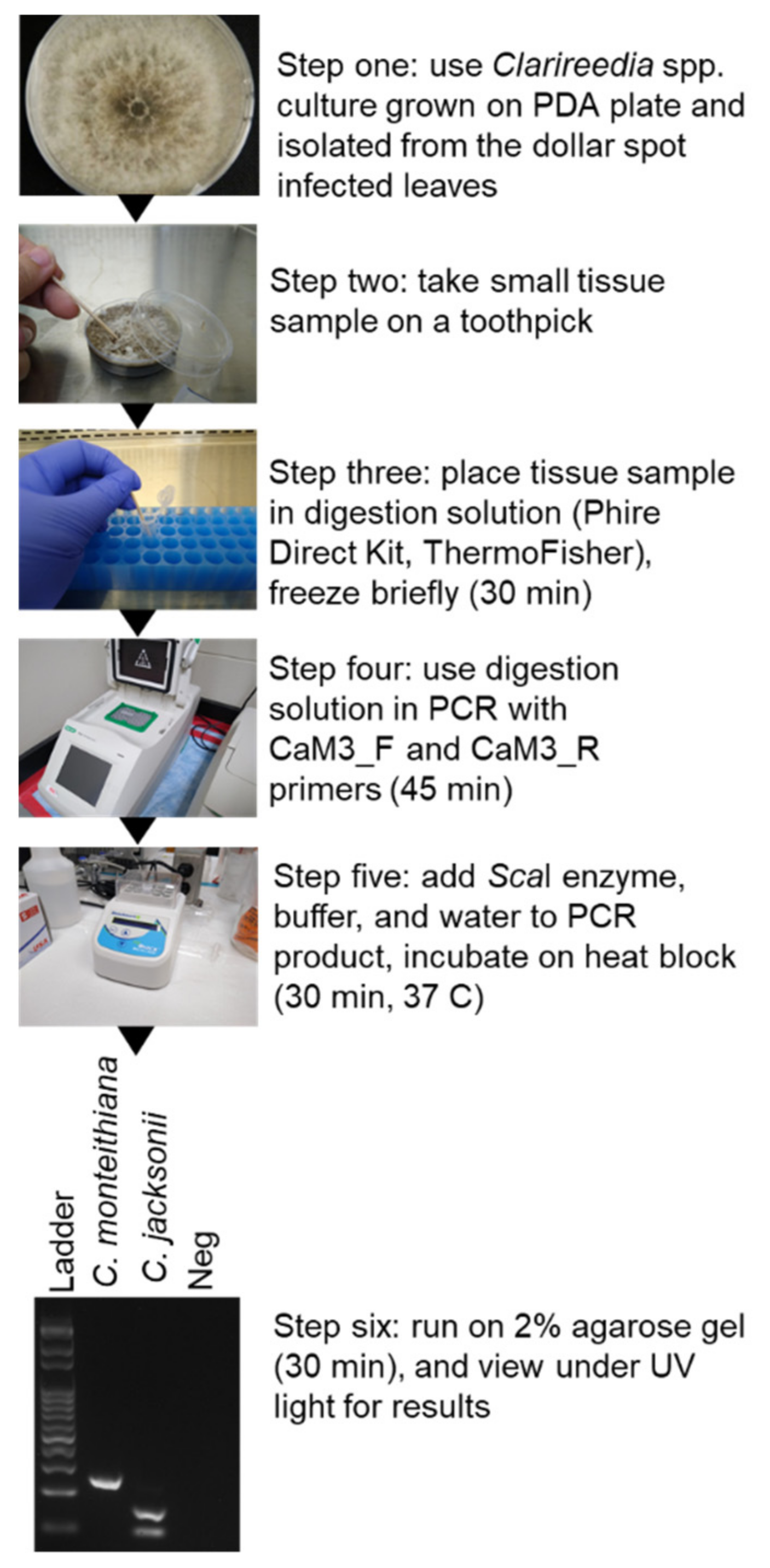 Step one: use Clarireedia spp. culture grown on PDA plate and isolated from the dollar spot infected leaves

Step two: take small tissue sample on a toothpick

Step three: place tissue sample in digestion solution (Phire Direct Kit, ThermoFisher), freeze briefly (30 min)

Step four: use digestion solution in PCR with CaM3_F and CaM3_R primers (45 min)

Step five: add ScaI enzyme, buffer, and water to PCR product, incubate on heat block (30 min, 37 C)

Ladder
C. monteithiana
C. jacksonii
Neg

Step six: run on 2% agarose gel (30 min), and view under UV light for results