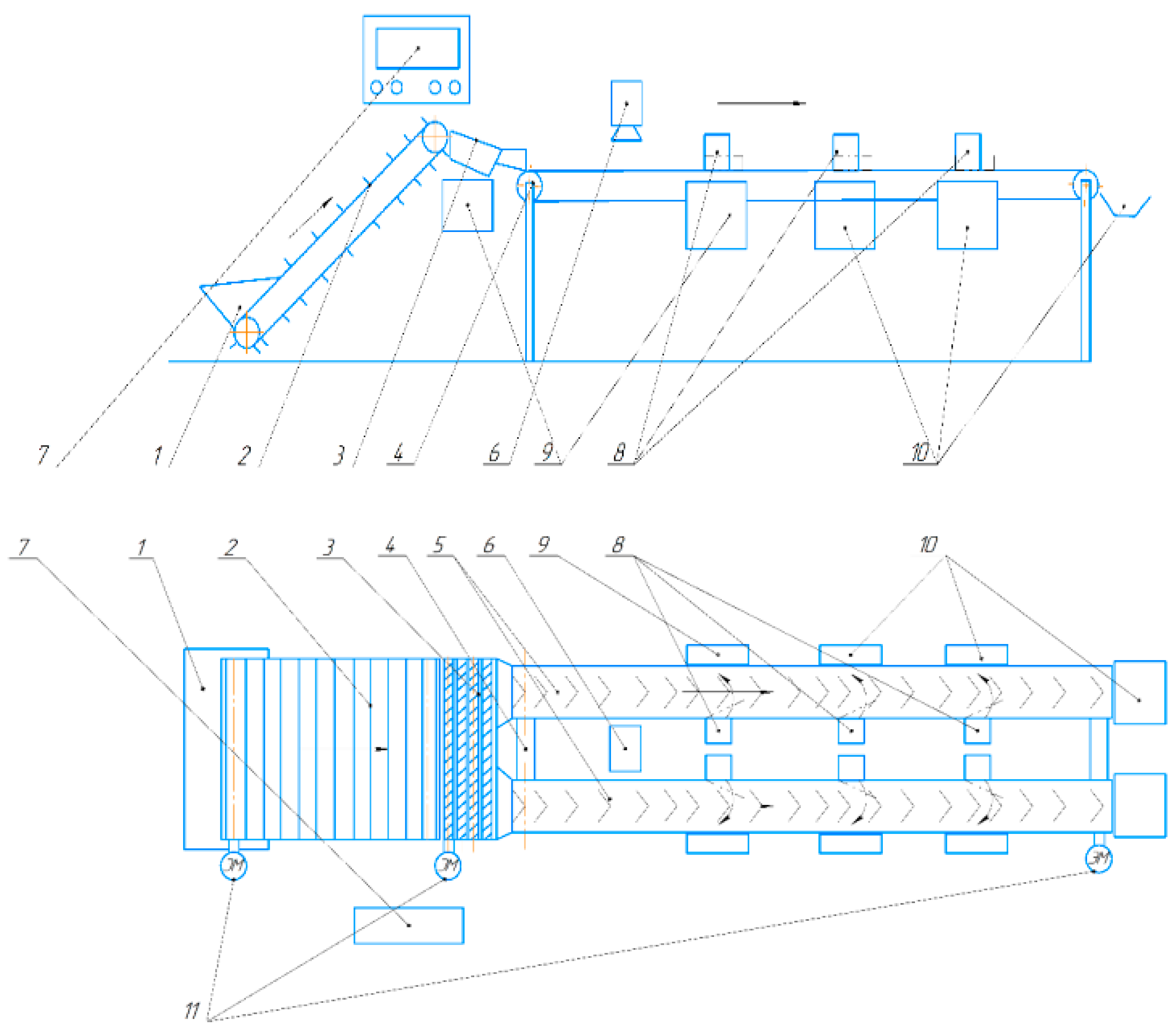 7 1 2 3 4 6 9 8 10

7 1 2 3 4 5 6 9 8 10

ЭМ ЭМ ЭМ

11