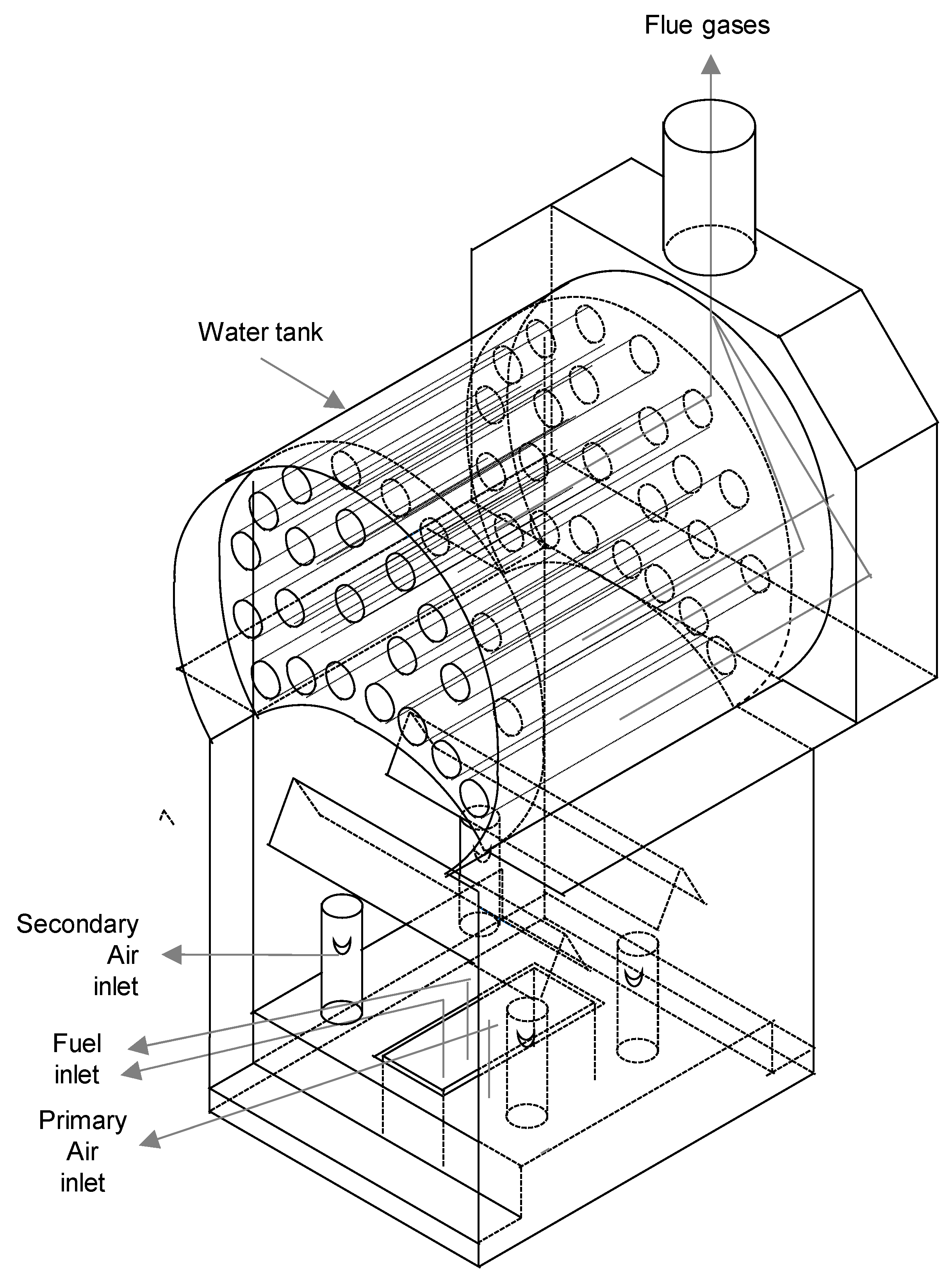 Flue gases

Water tank

Secondary Air inlet

Fuel inlet

Primary Air inlet