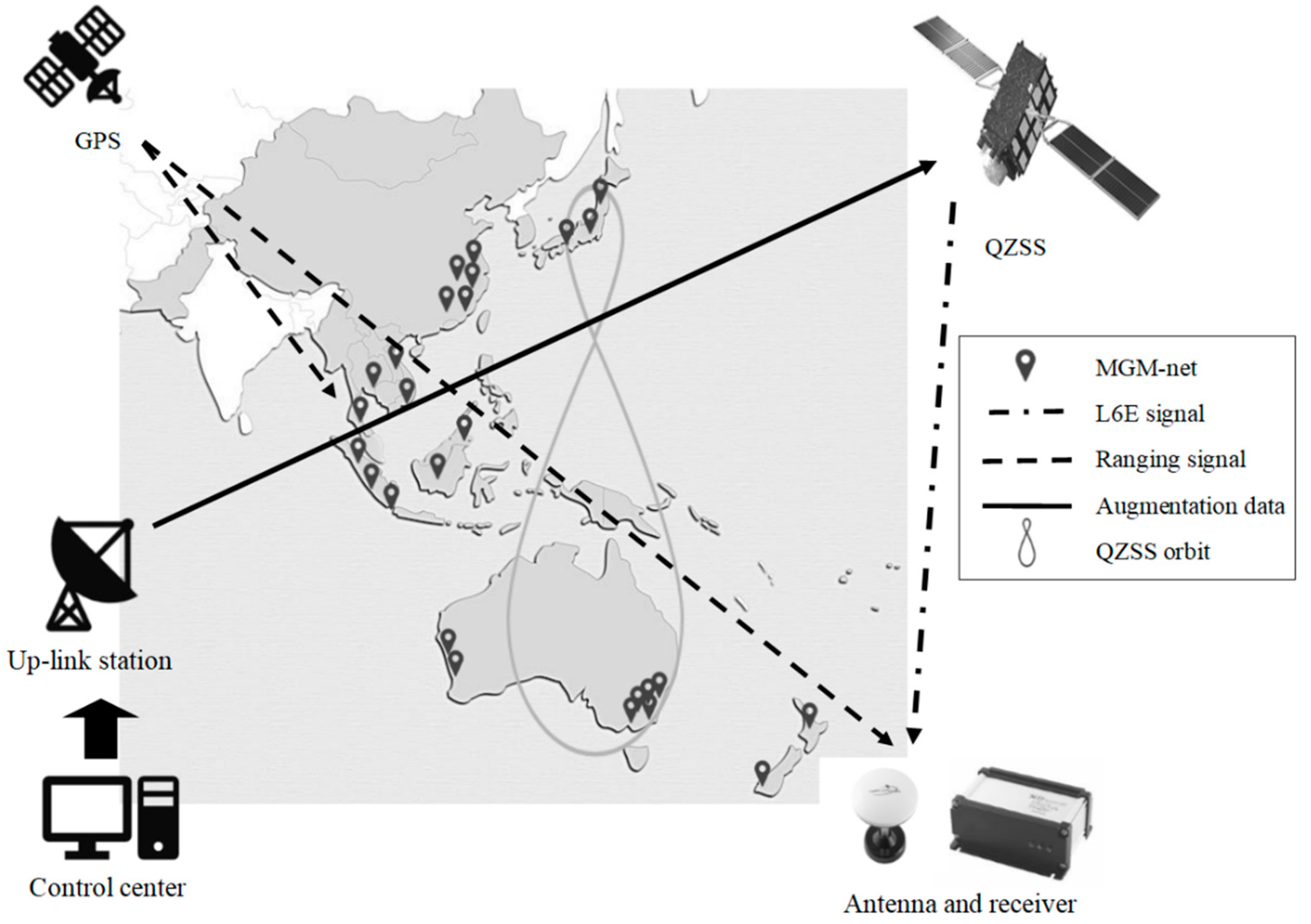 GPS

QZSS

MGM-net
L6E signal
Ranging signal
Augmentation data
QZSS orbit

Up-link station

Control center

Antenna and receiver