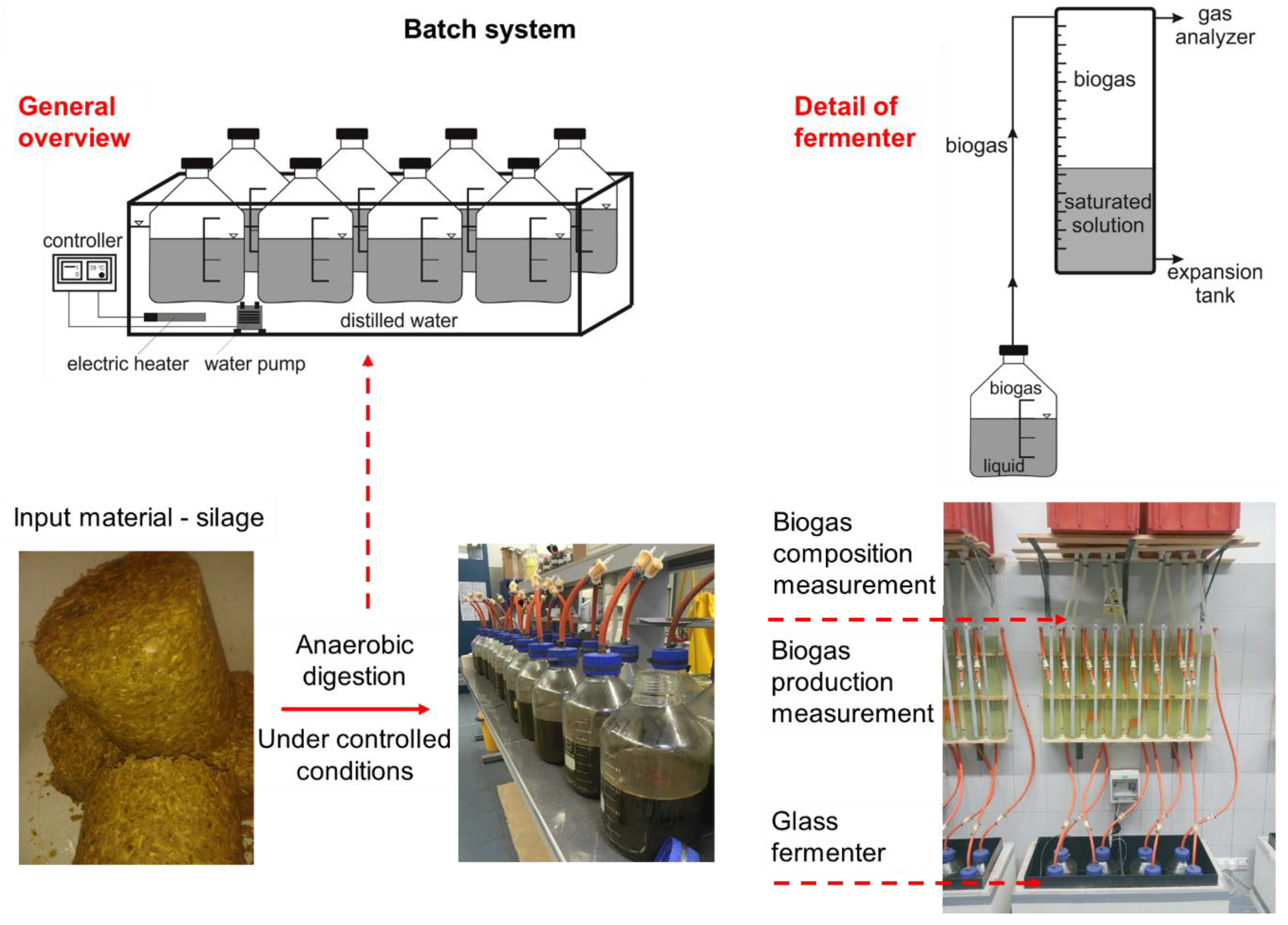 Batch system

General overview

controller

39 °C

distilled water

electric heater

water pump

Detail of fermenter

gas analyzer

biogas

biogas

saturated solution

expansion tank

biogas

liquid

Input material - silage

Anaerobic digestion

Under controlled conditions

Biogas composition measurement

Biogas production measurement

Glass fermenter