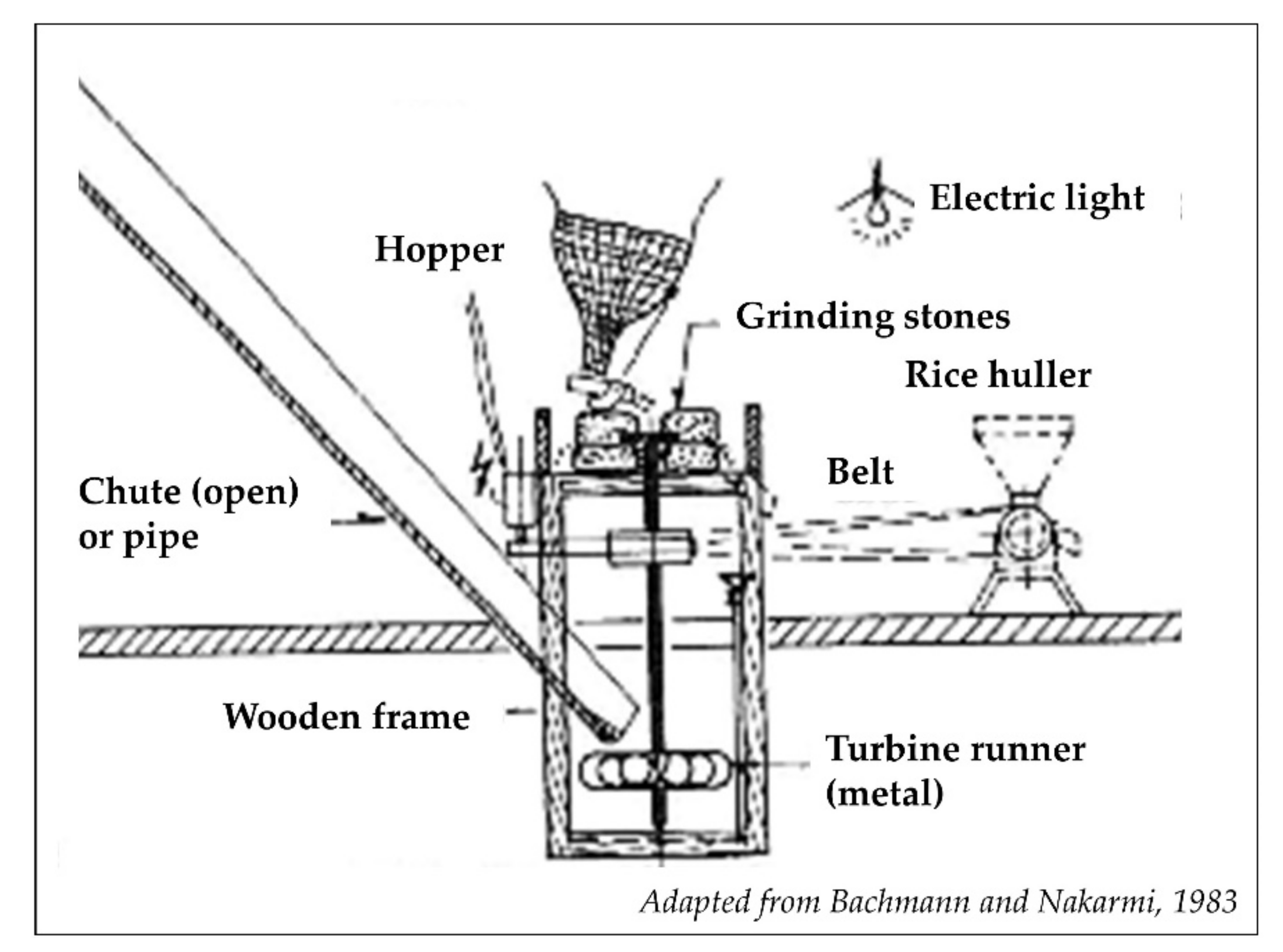 Electric light

Hopper

Grinding stones

Rice huller

Belt

Chute (open) or pipe

Wooden frame

Turbine runner (metal)

Adapted from Bachmann and Nakarmi, 1983