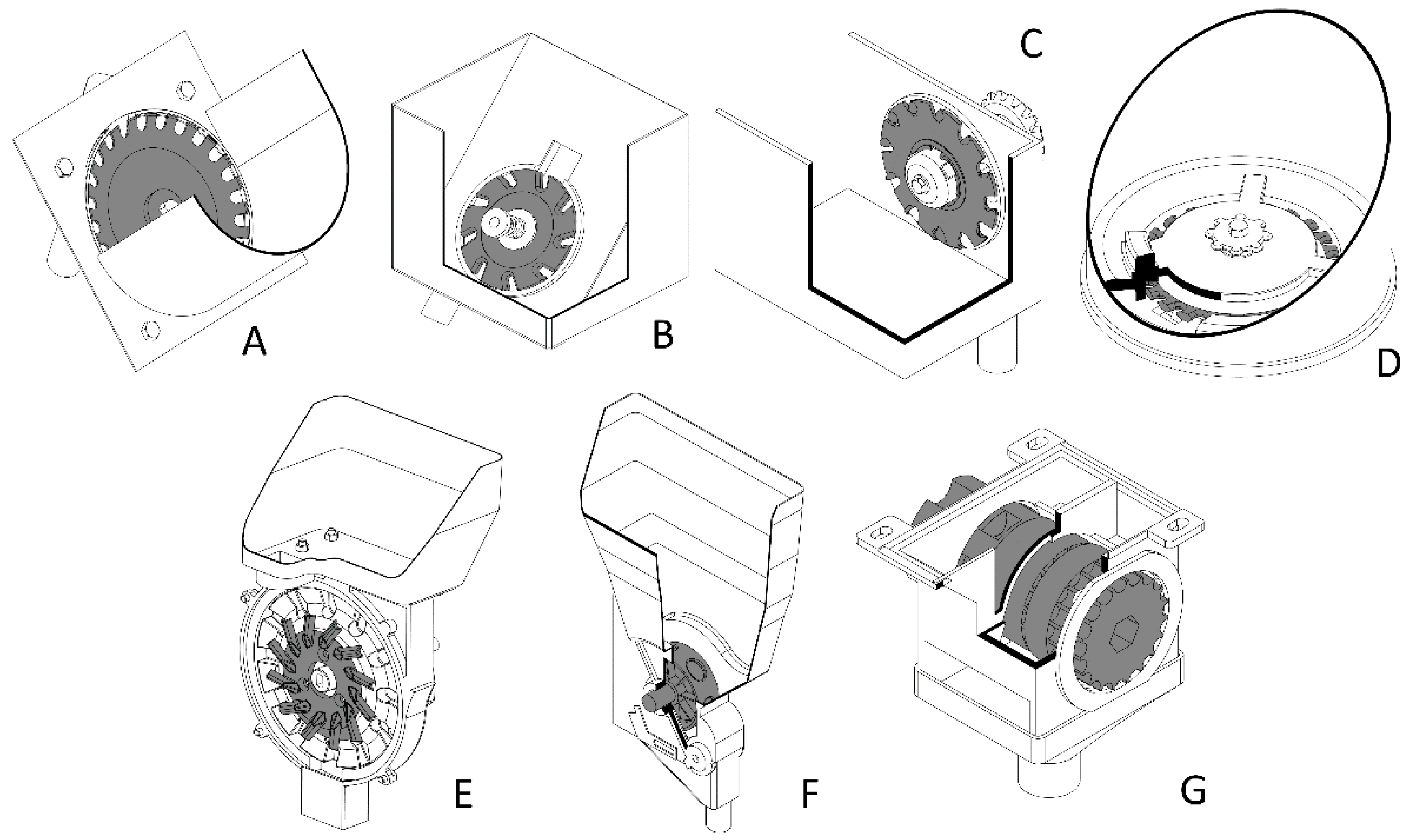 A
B
C
D
E
F
G