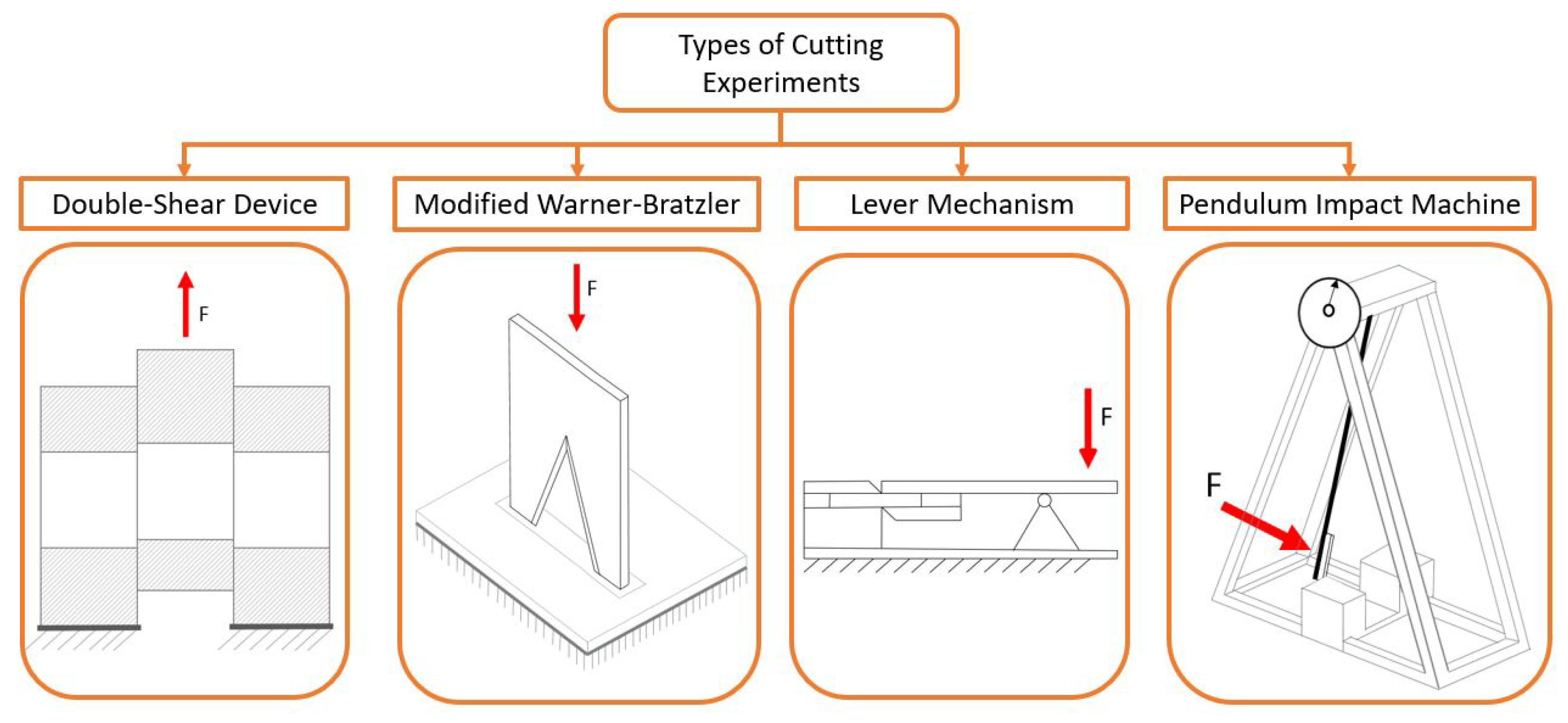 Types of Cutting Experiments

Double-Shear Device

Modified Warner-Bratzler

Lever Mechanism

Pendulum Impact Machine

F

F

F

F