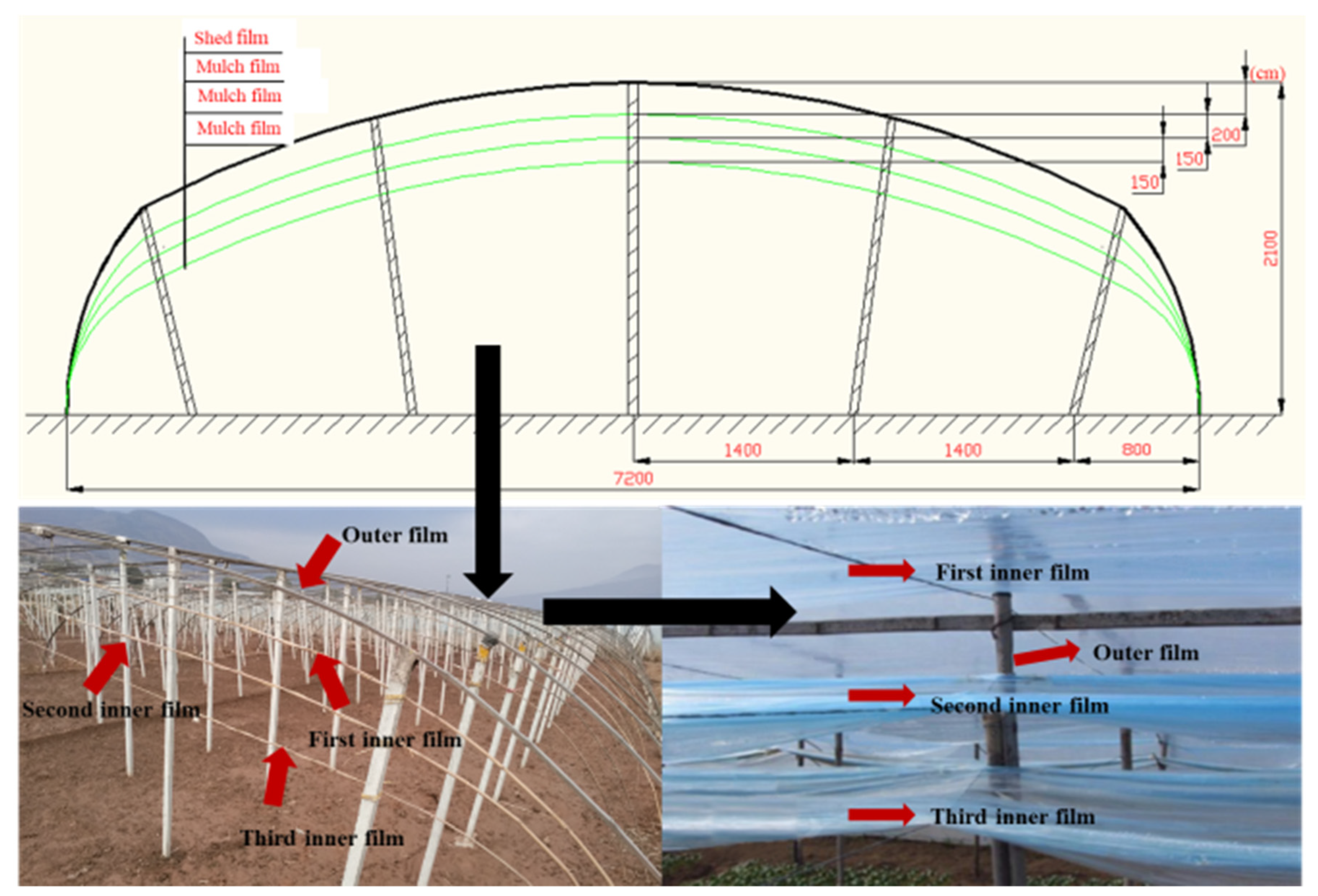 Shed film
Mulch film
Mulch film
Mulch film

(cm)
200
150
150
2100

1400
1400
800
7200

Outer film
Second inner film
First inner film
Third inner film

First inner film
Outer film
Second inner film
Third inner film