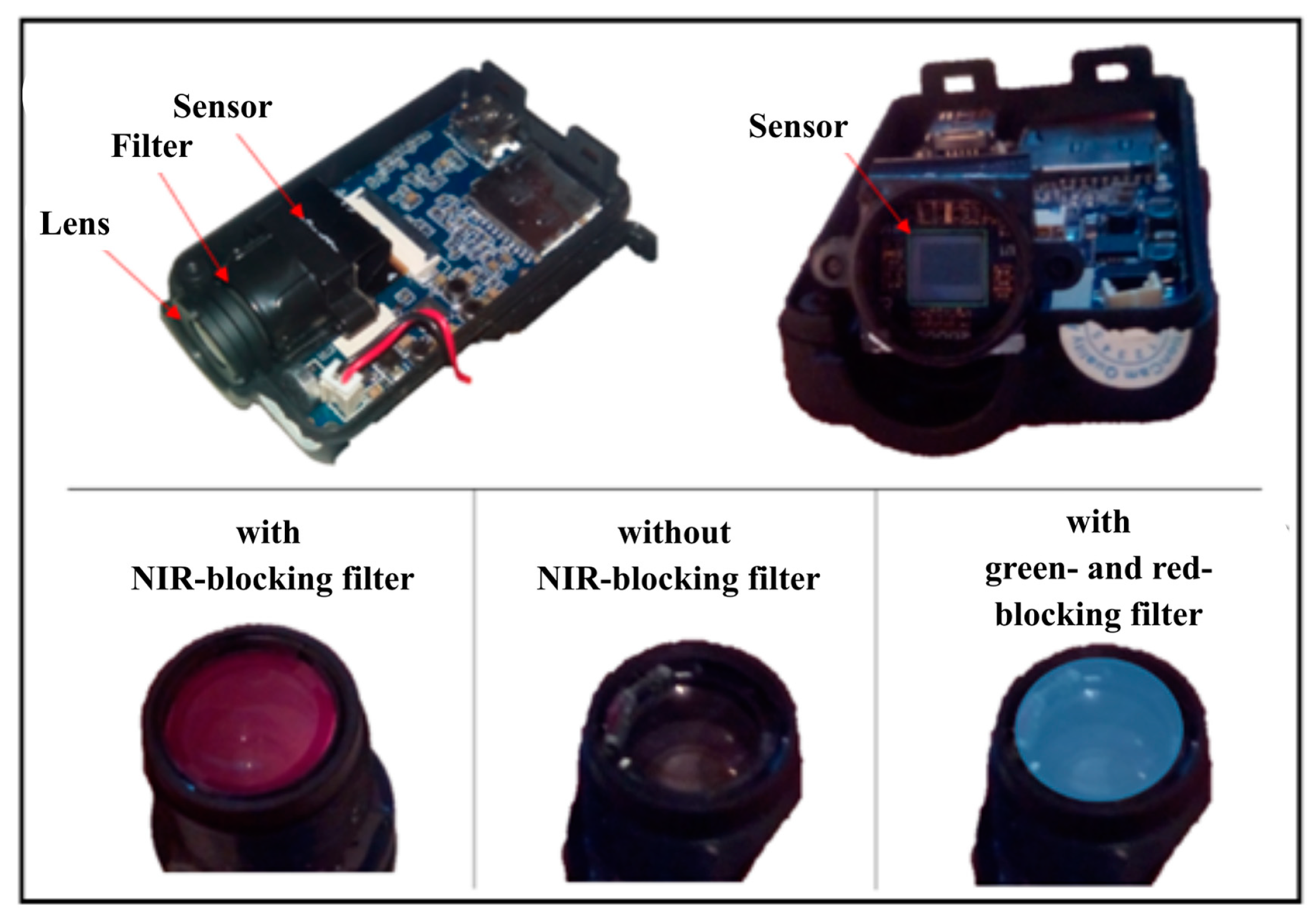 Sensor
Filter
Lens

Sensor

with
NIR-blocking filter

without
NIR-blocking filter

with
green- and red-blocking filter