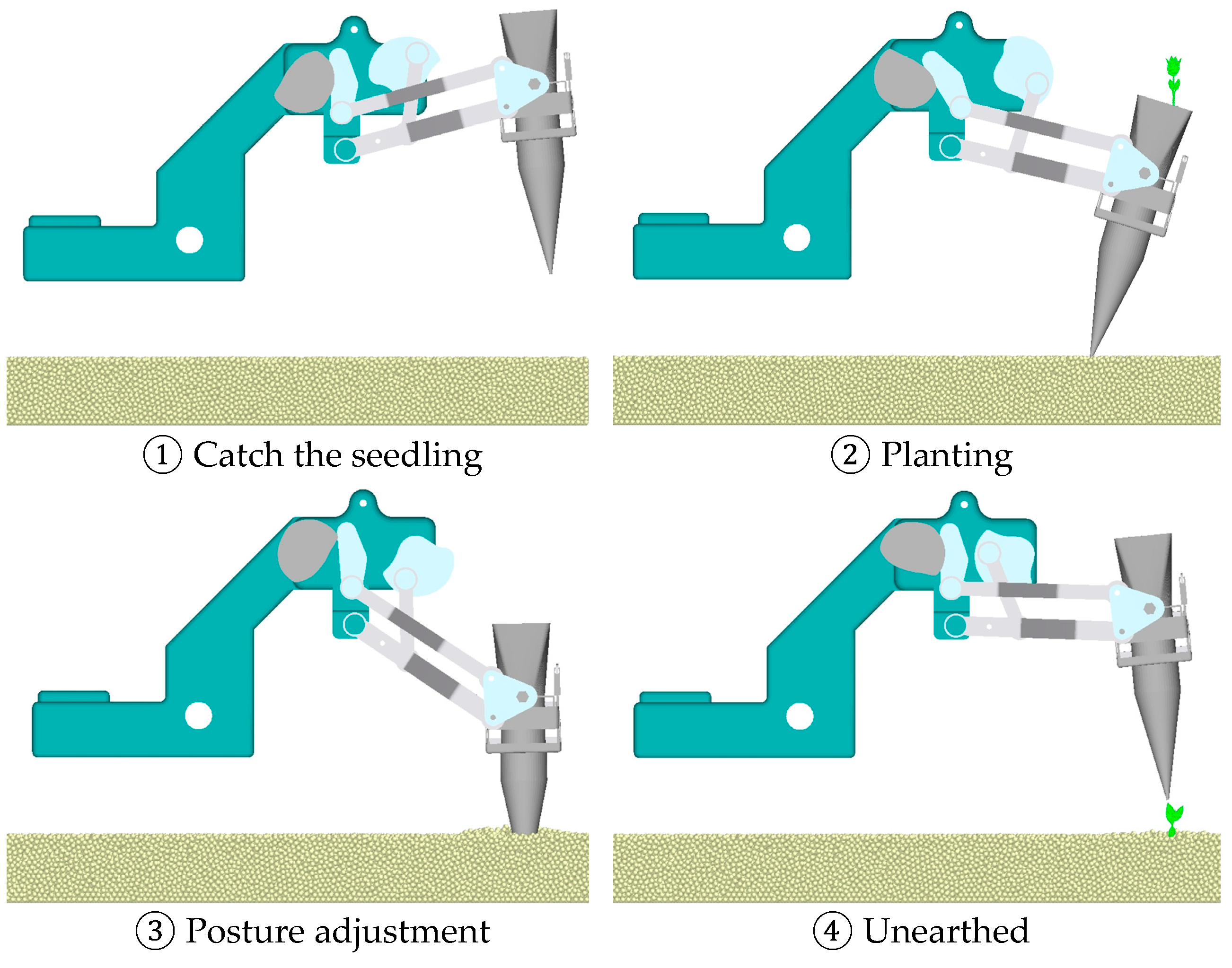 ① Catch the seedling

② Planting

③ Posture adjustment

④ Unearthed