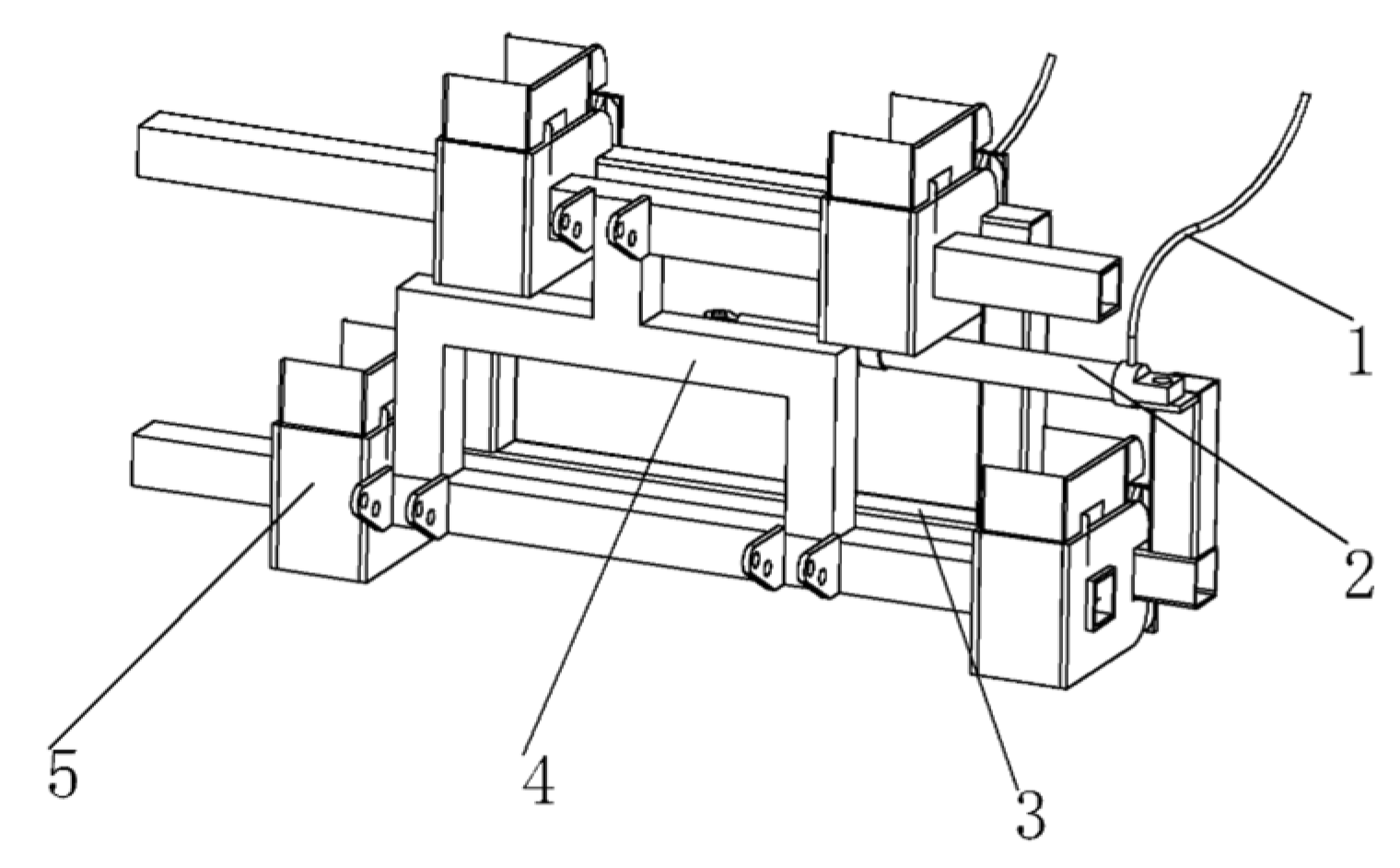 1
2
5
4
3