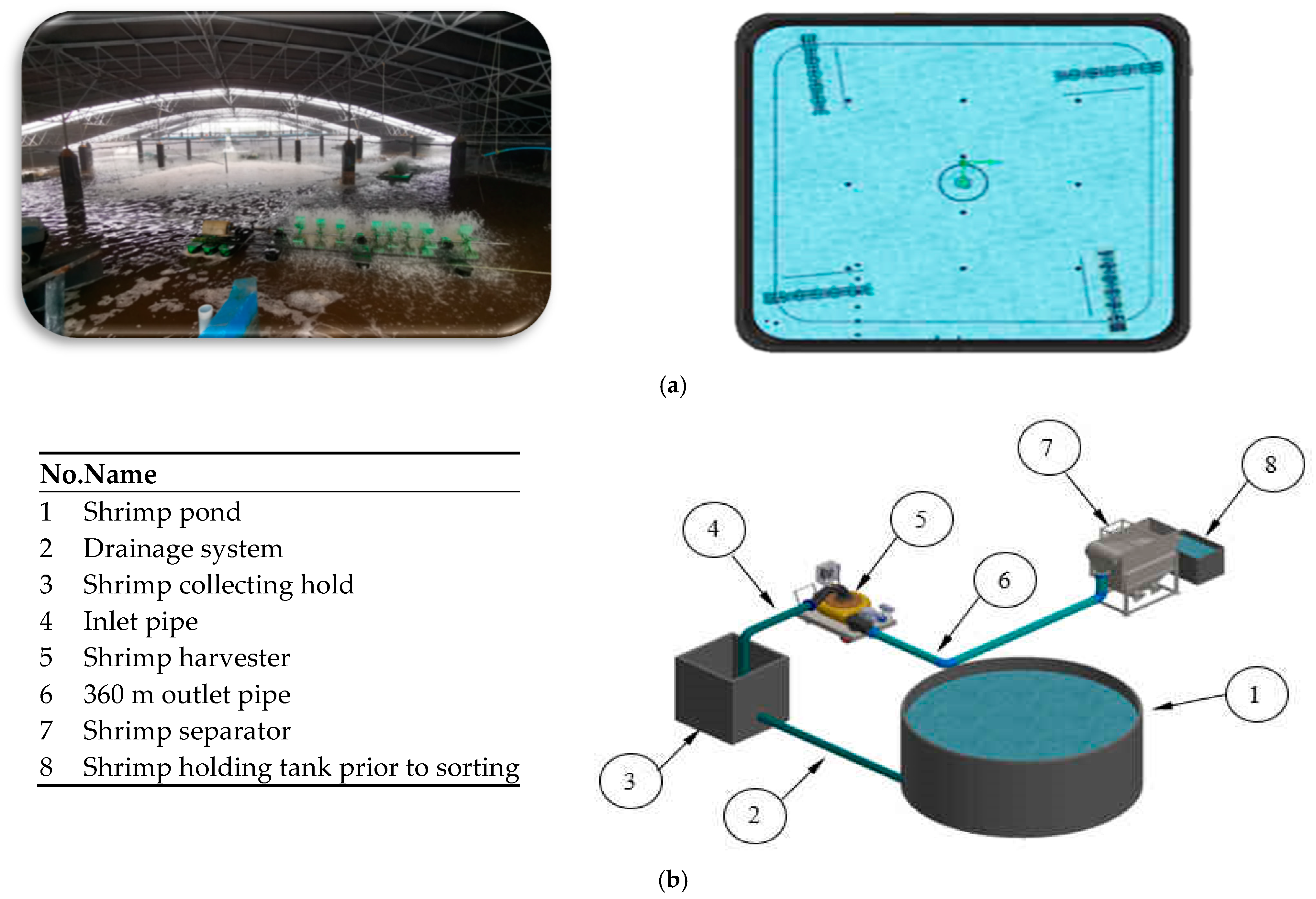 (a)

| No. | Name |
|---|---|
| 1 | Shrimp pond |
| 2 | Drainage system |
| 3 | Shrimp collecting hold |
| 4 | Inlet pipe |
| 5 | Shrimp harvester |
| 6 | 360 m outlet pipe |
| 7 | Shrimp separator |
| 8 | Shrimp holding tank prior to sorting |

7
8
4
5
6
1
3
2

(b)