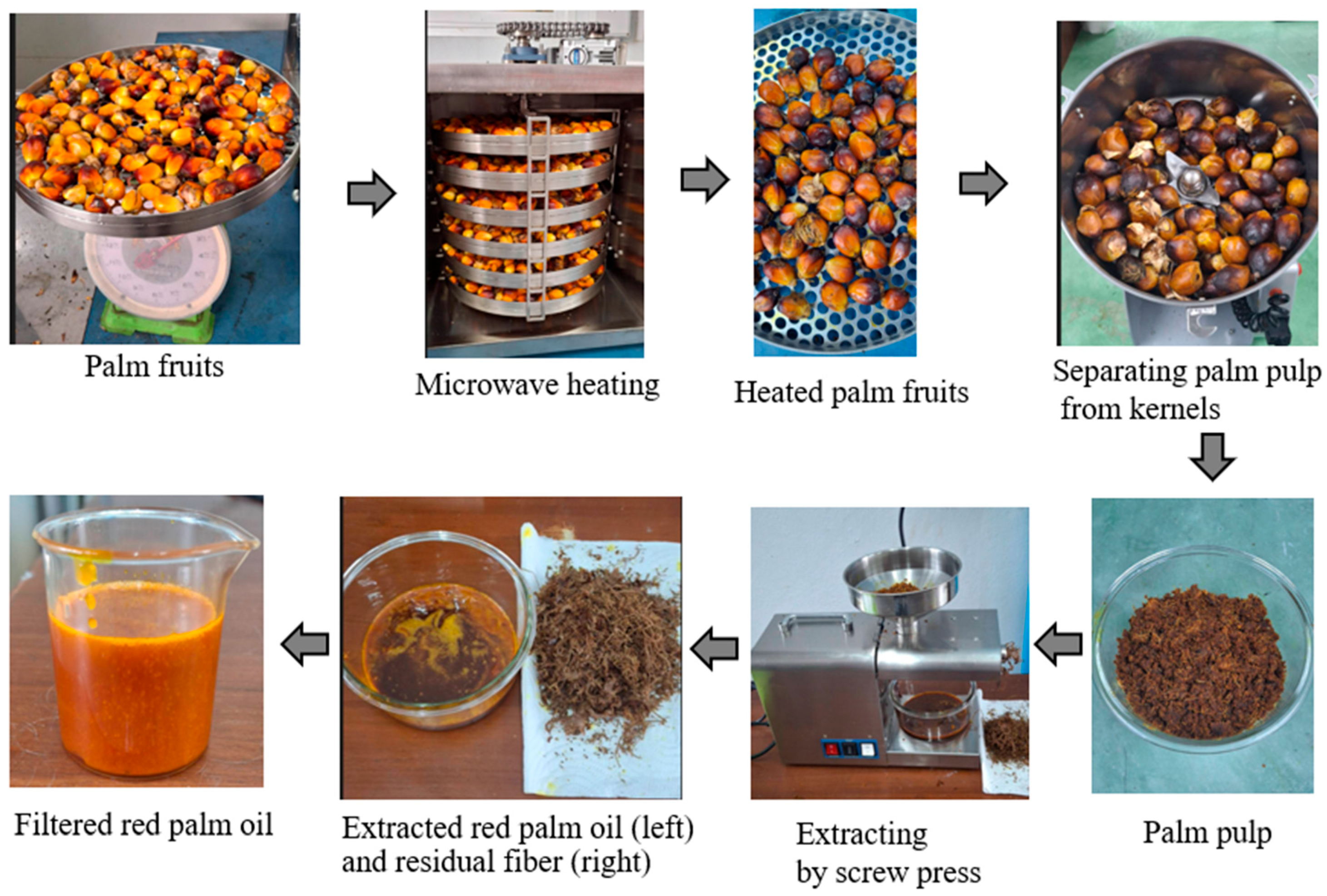 Palm fruits

Microwave heating

Heated palm fruits

Separating palm pulp from kernels

Palm pulp

Extracting by screw press

Extracted red palm oil (left) and residual fiber (right)

Filtered red palm oil