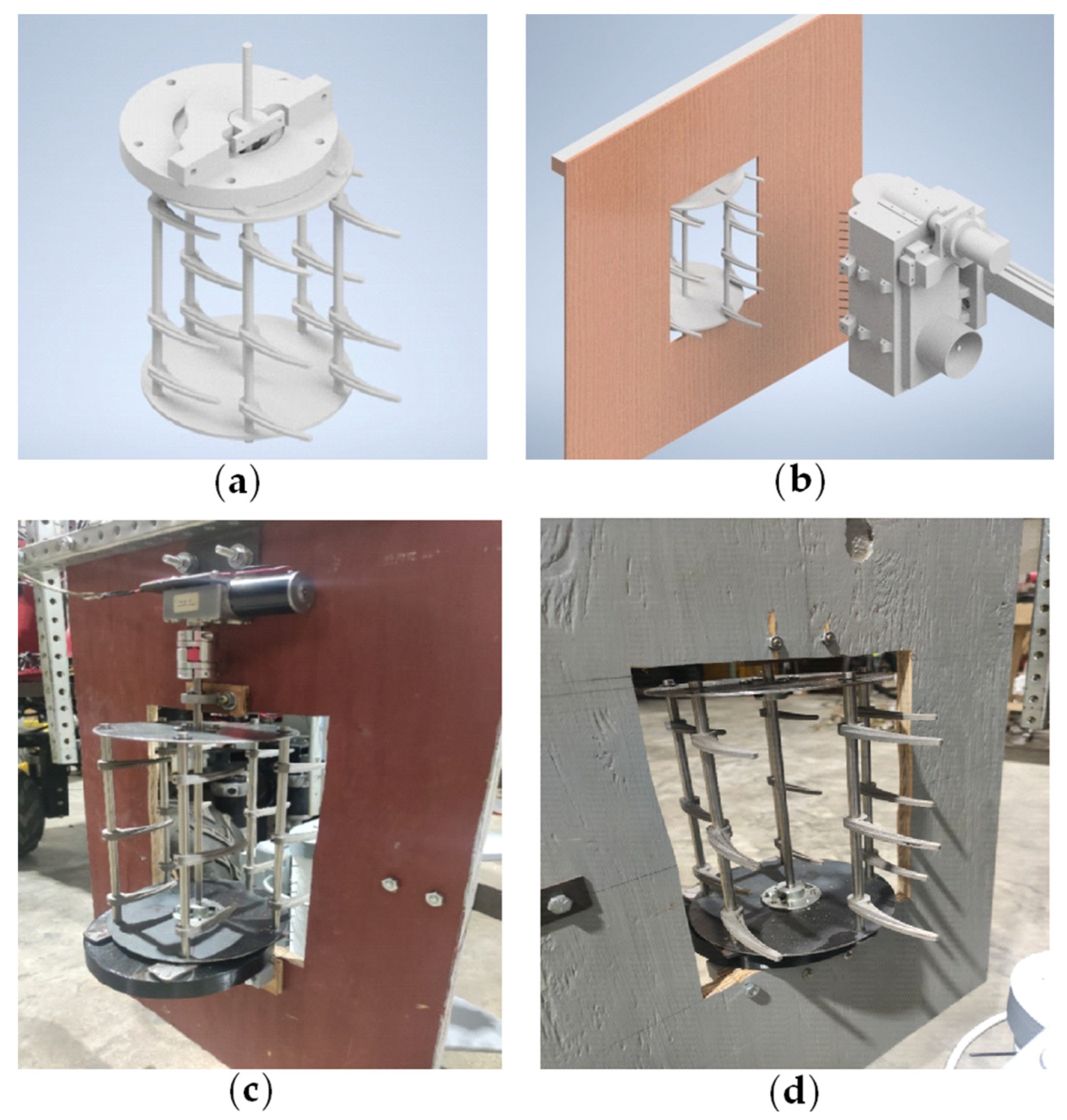 (a)

(b)

(c)

(d)