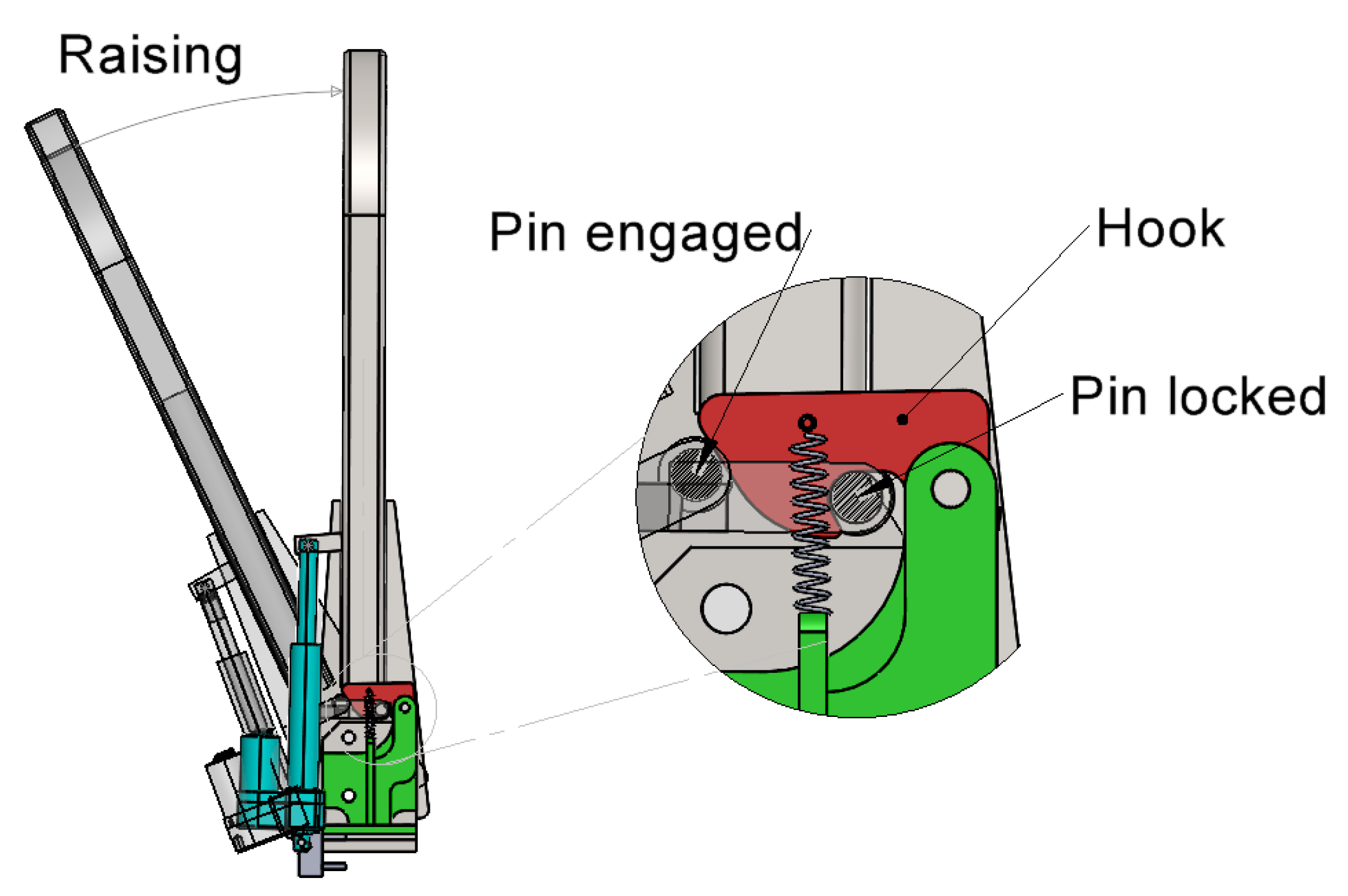 Raising

Pin engaged

Hook

Pin locked