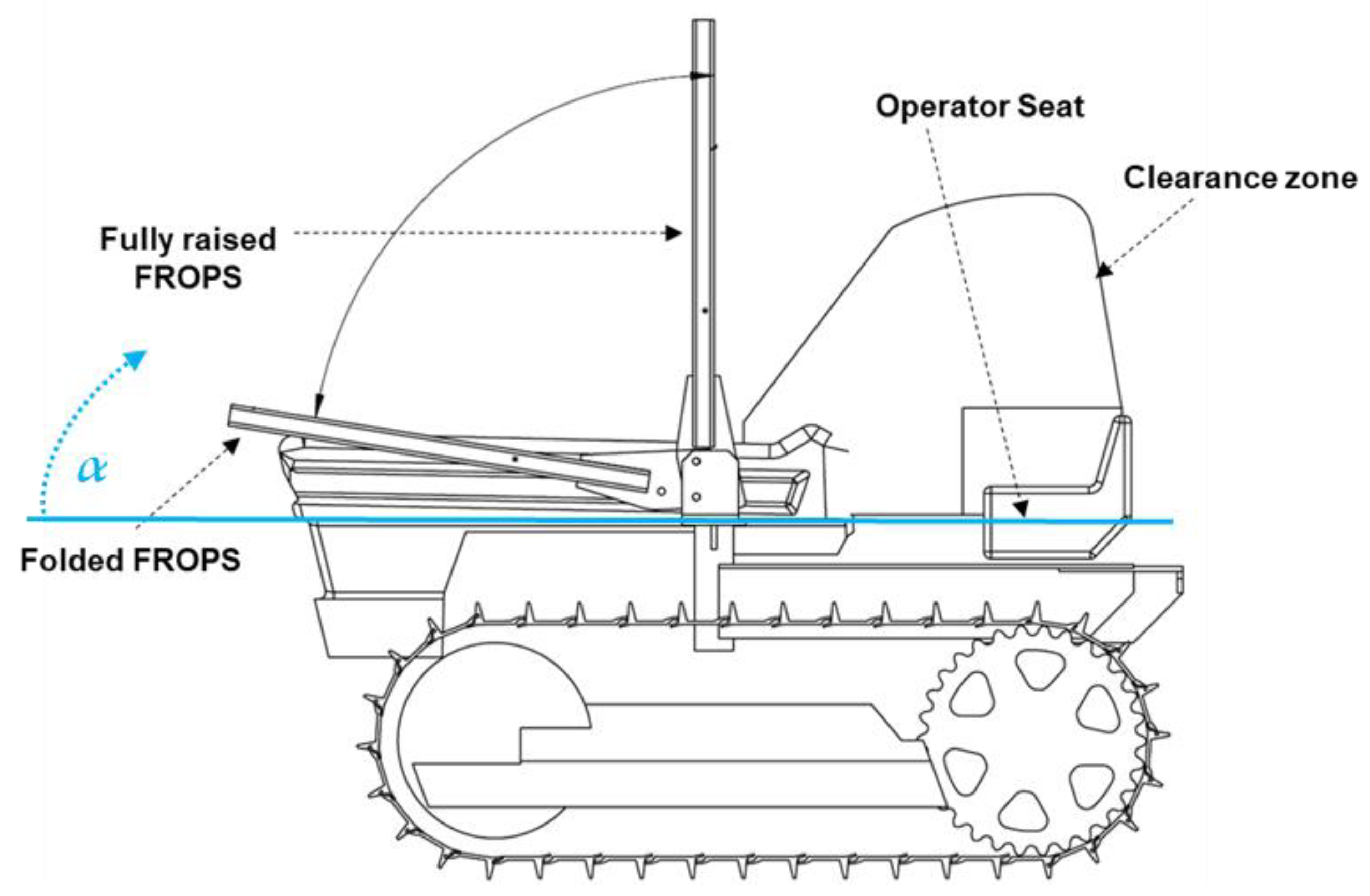 Operator Seat

Clearance zone

Fully raised FROPS

$\alpha$

Folded FROPS