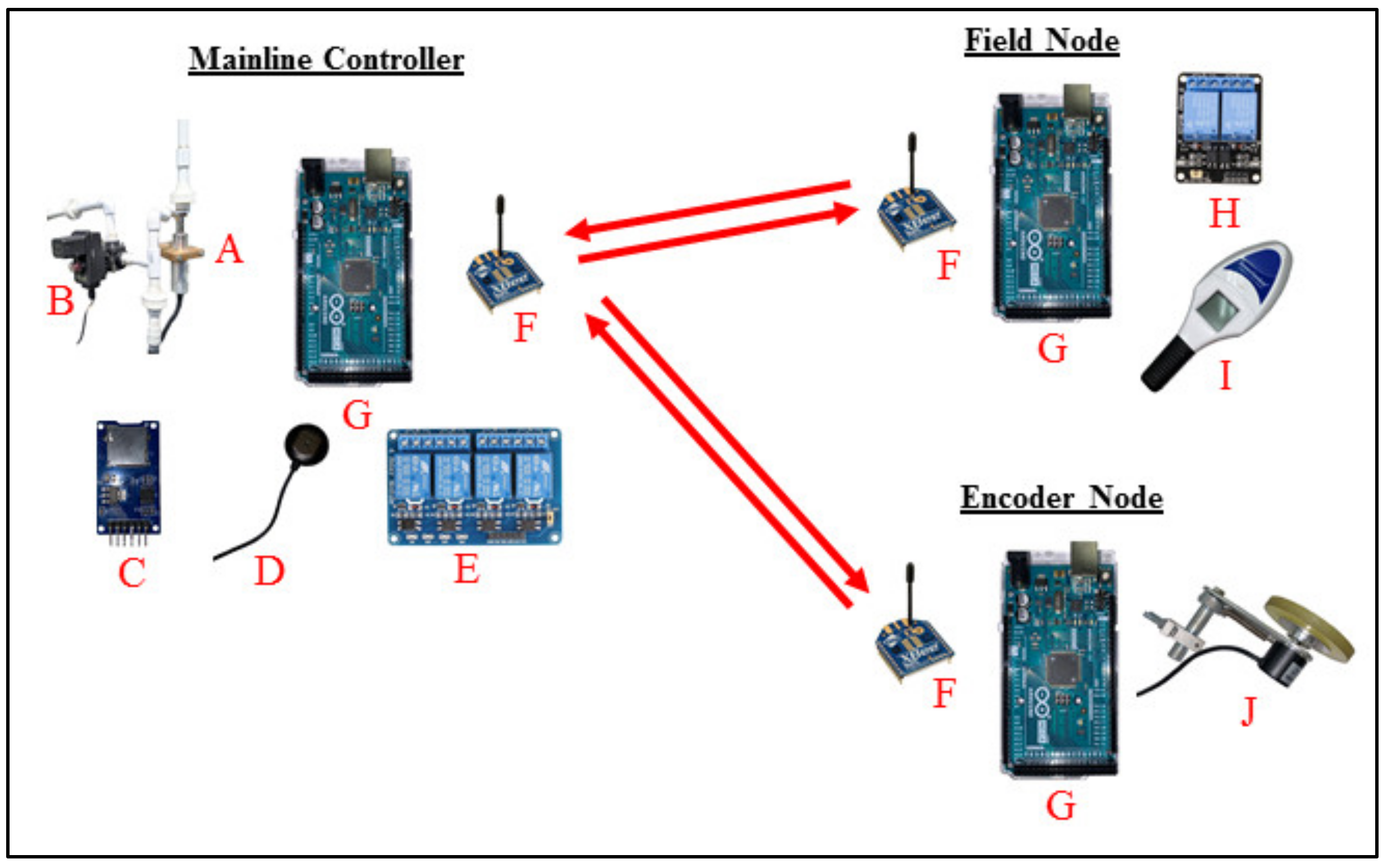 Mainline Controller

A

B

G

F

C

D

E

Field Node

F

G

H

I

Encoder Node

F

G

J