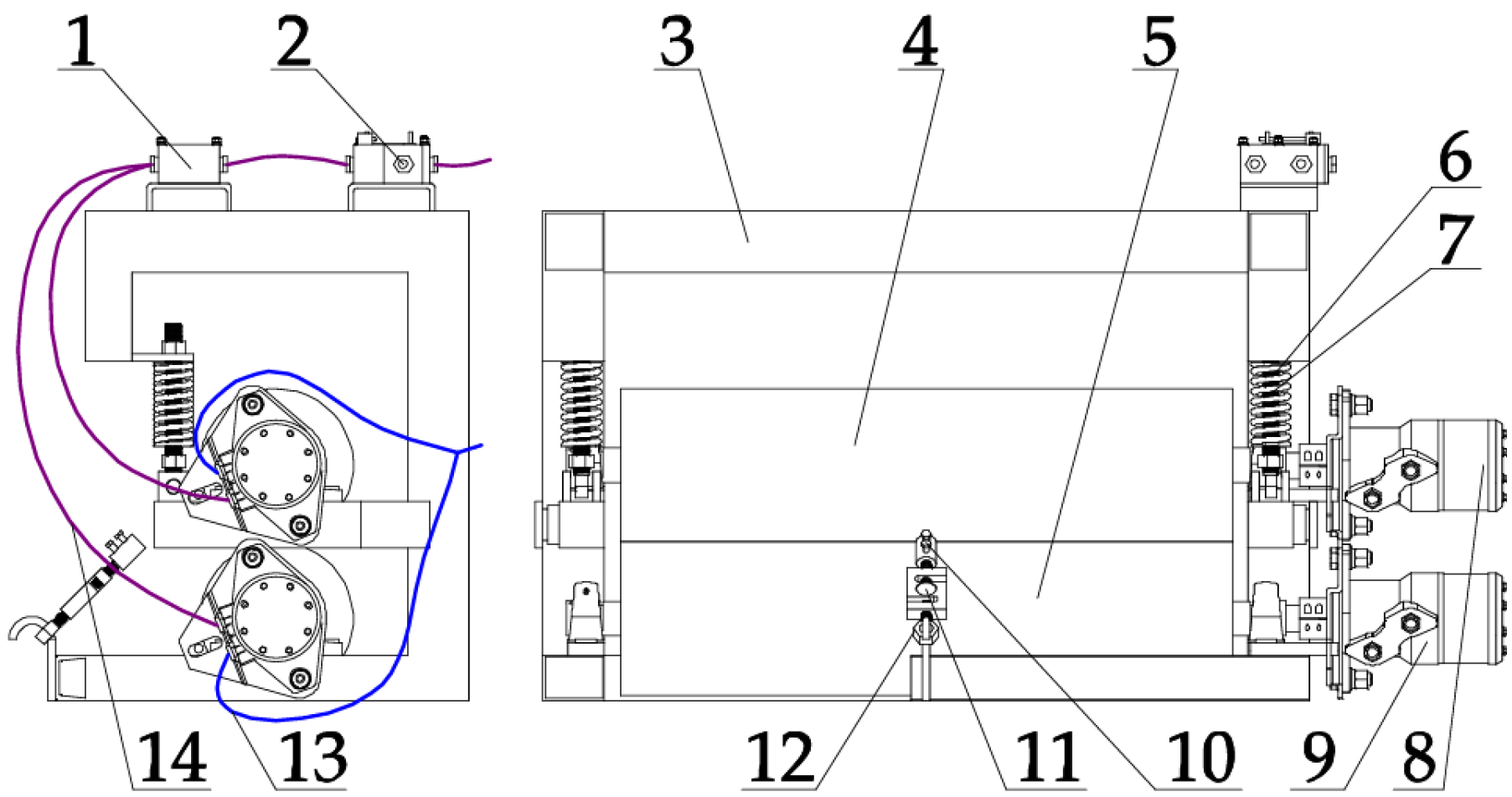 1 2 3 4 5 6 7 14 13 12 11 10 9 8