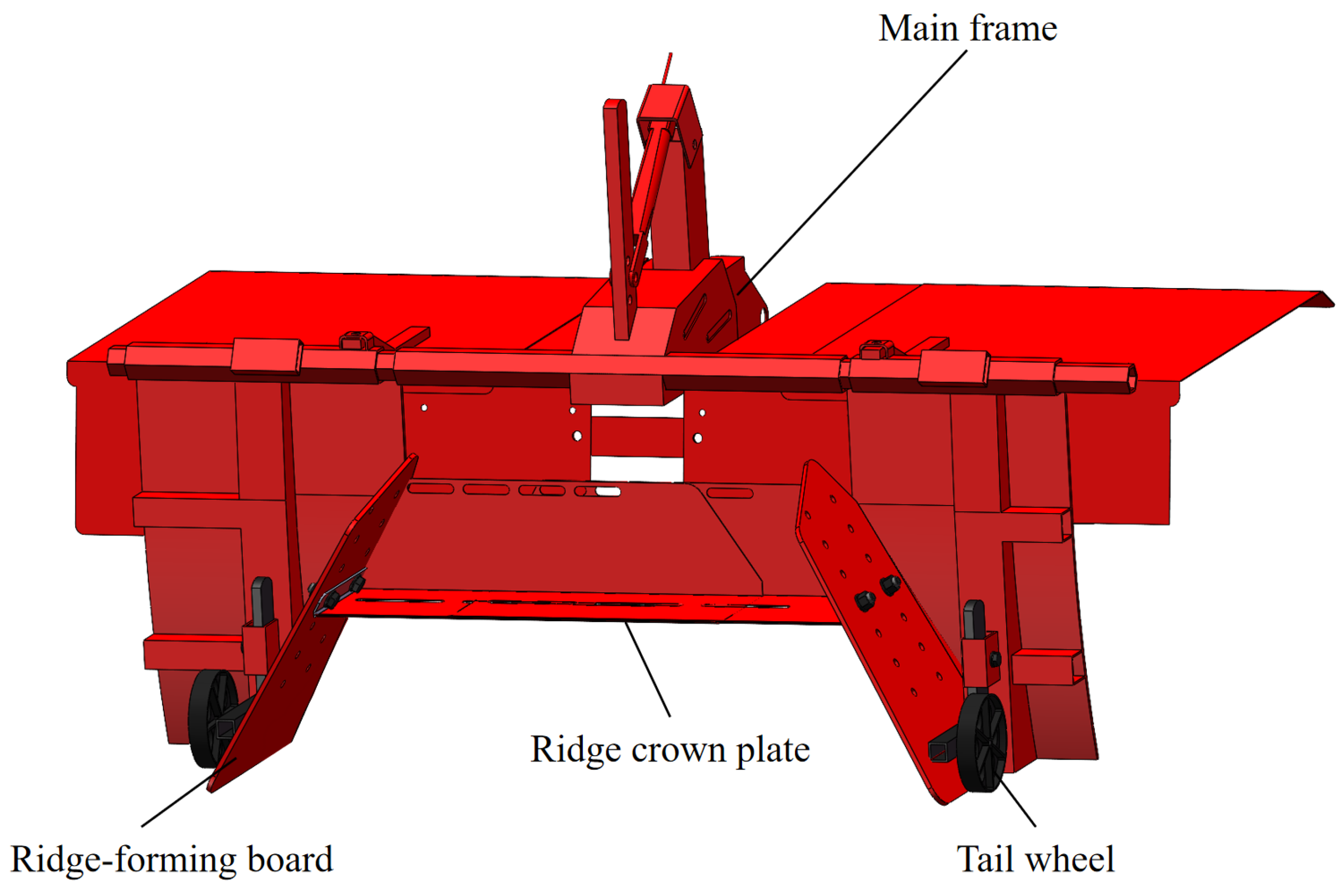 Main frame

Ridge crown plate

Ridge-forming board

Tail wheel