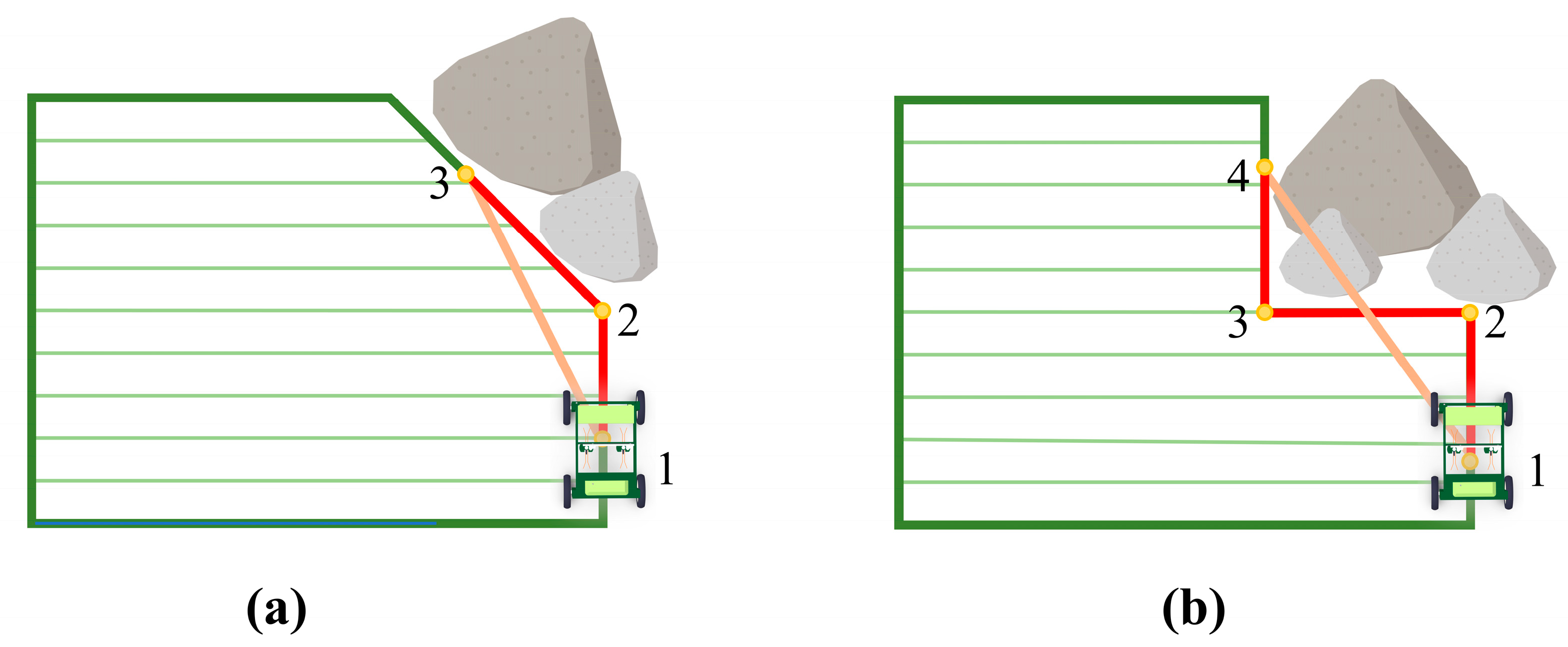 3

2

1

(a)

4

3

2

1

(b)