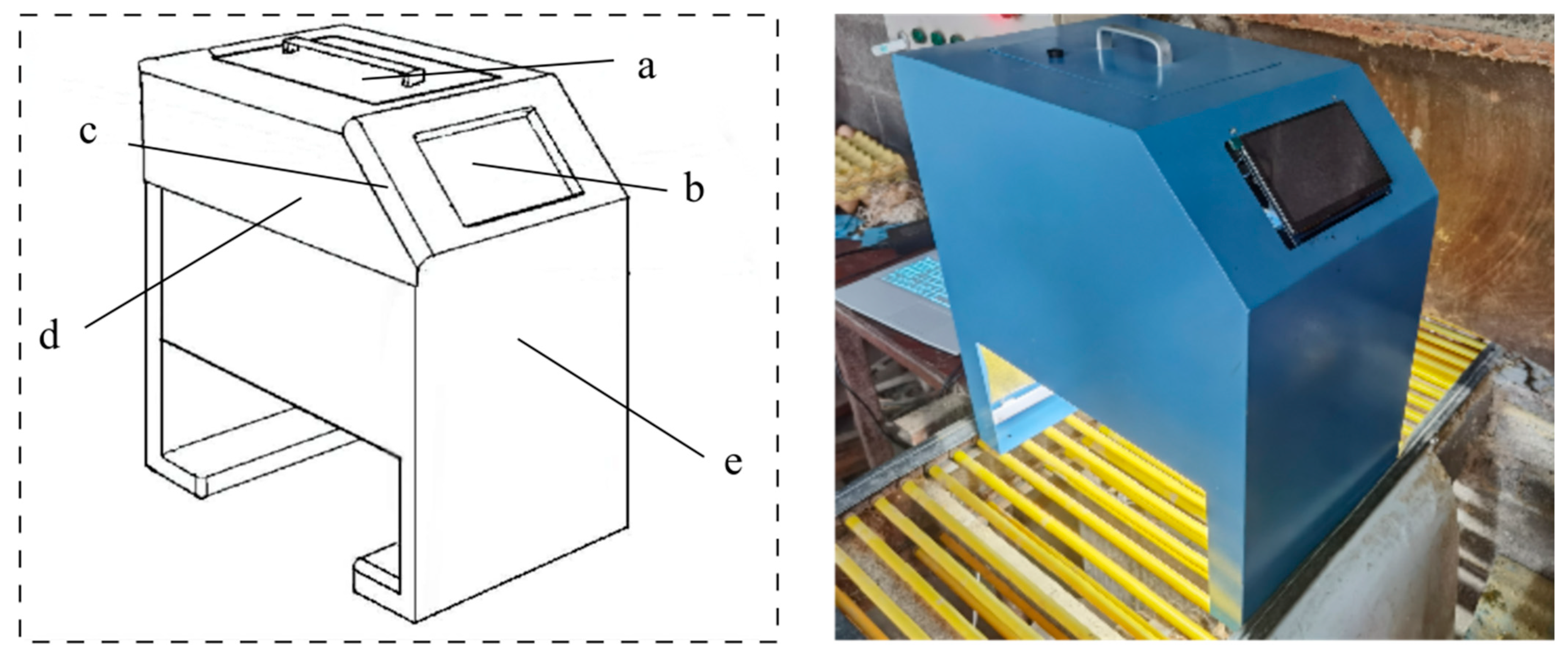 a
c
b
d
e