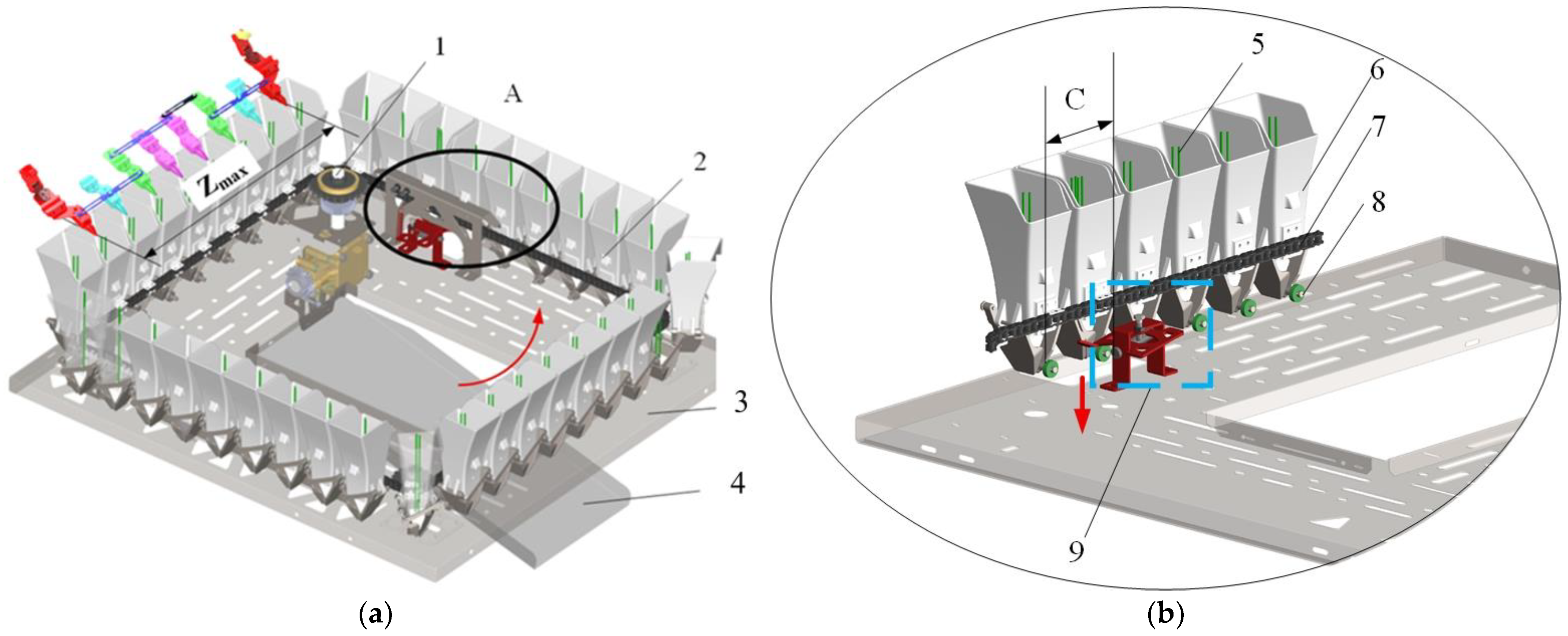 1

A

$Z_{max}$

2

3

4

(a)

C

5

6

7

8

9

(b)