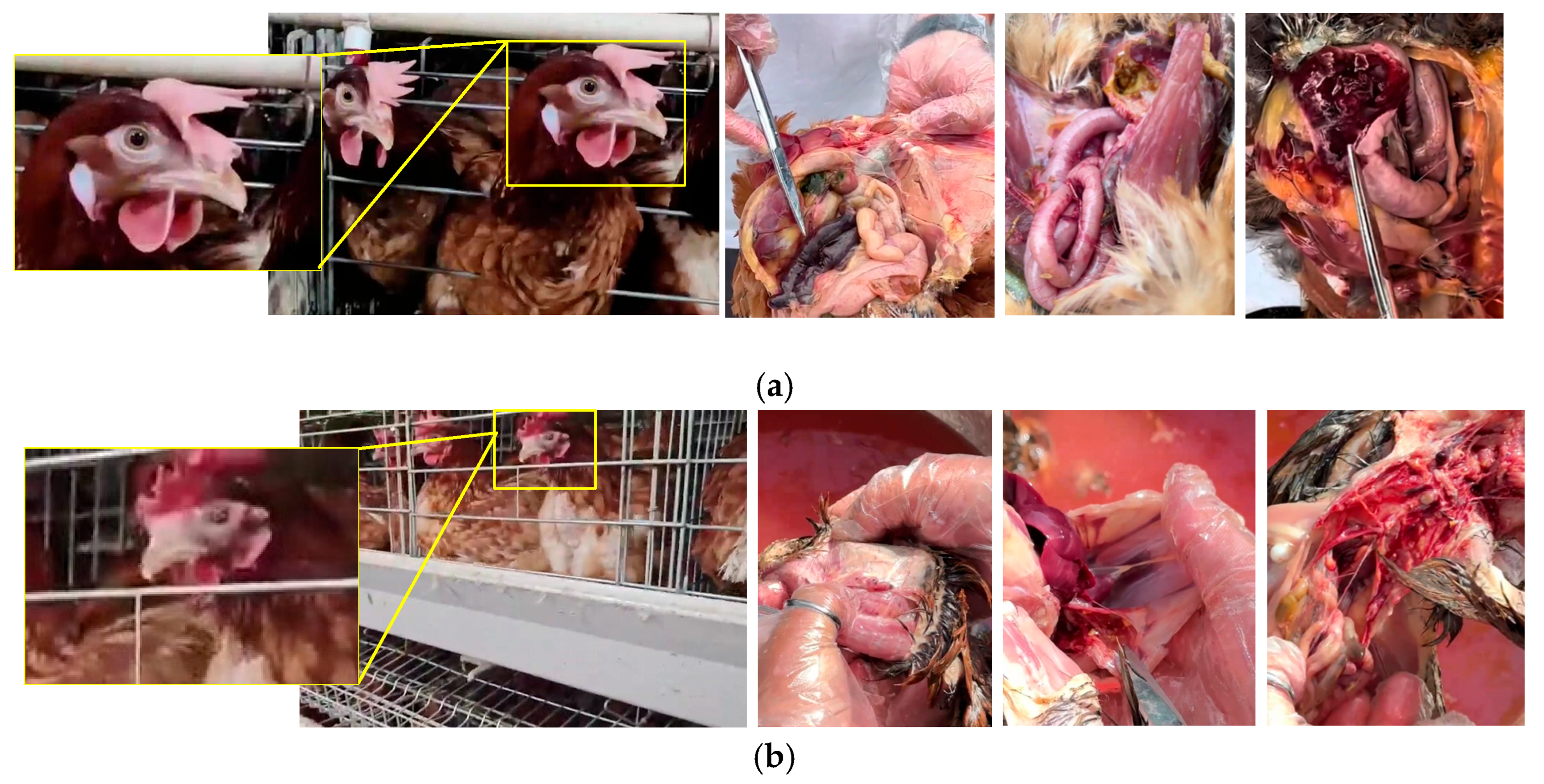 (a)

(b)