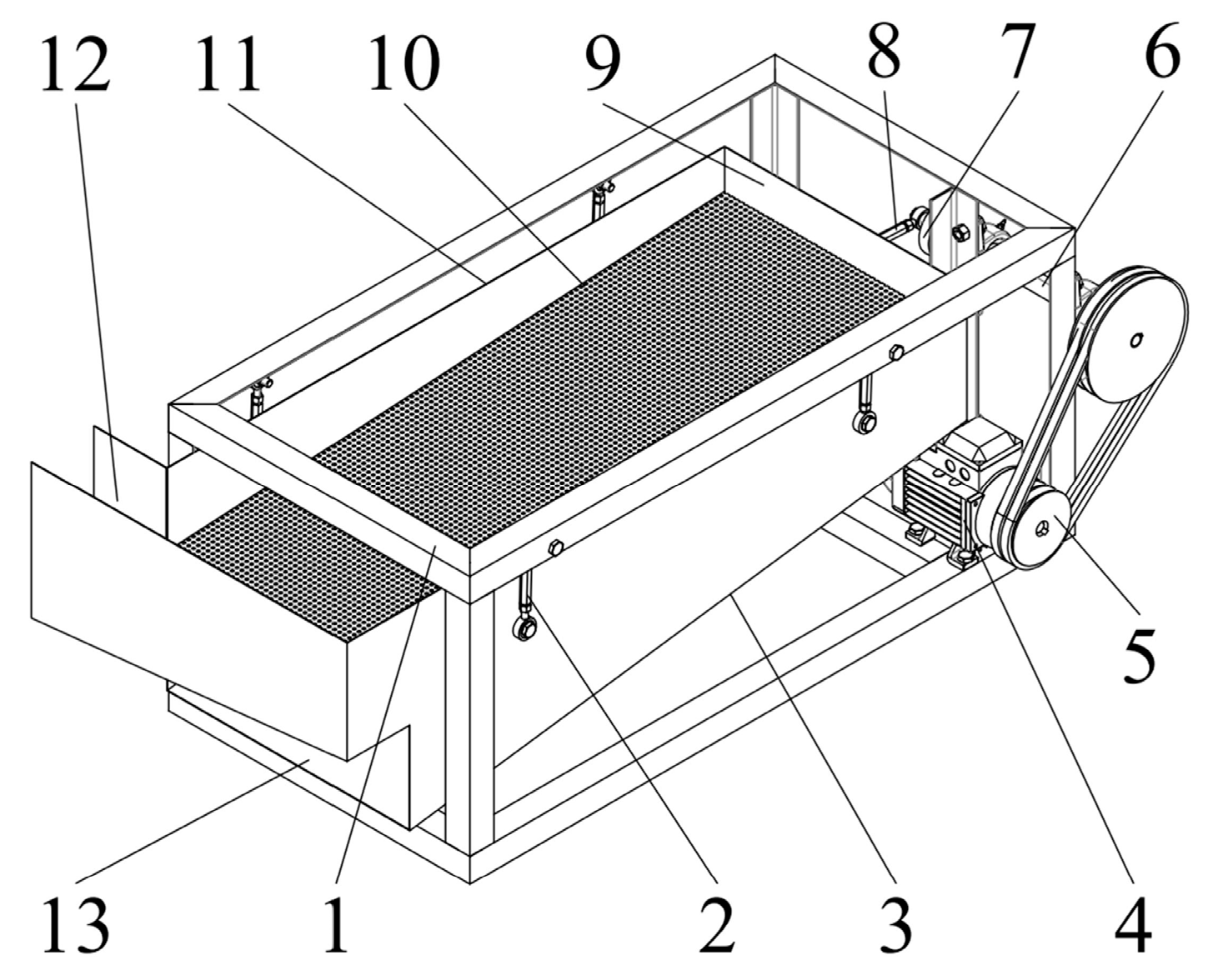 12 11 10 9 8 7 6

5

13 1 2 3 4