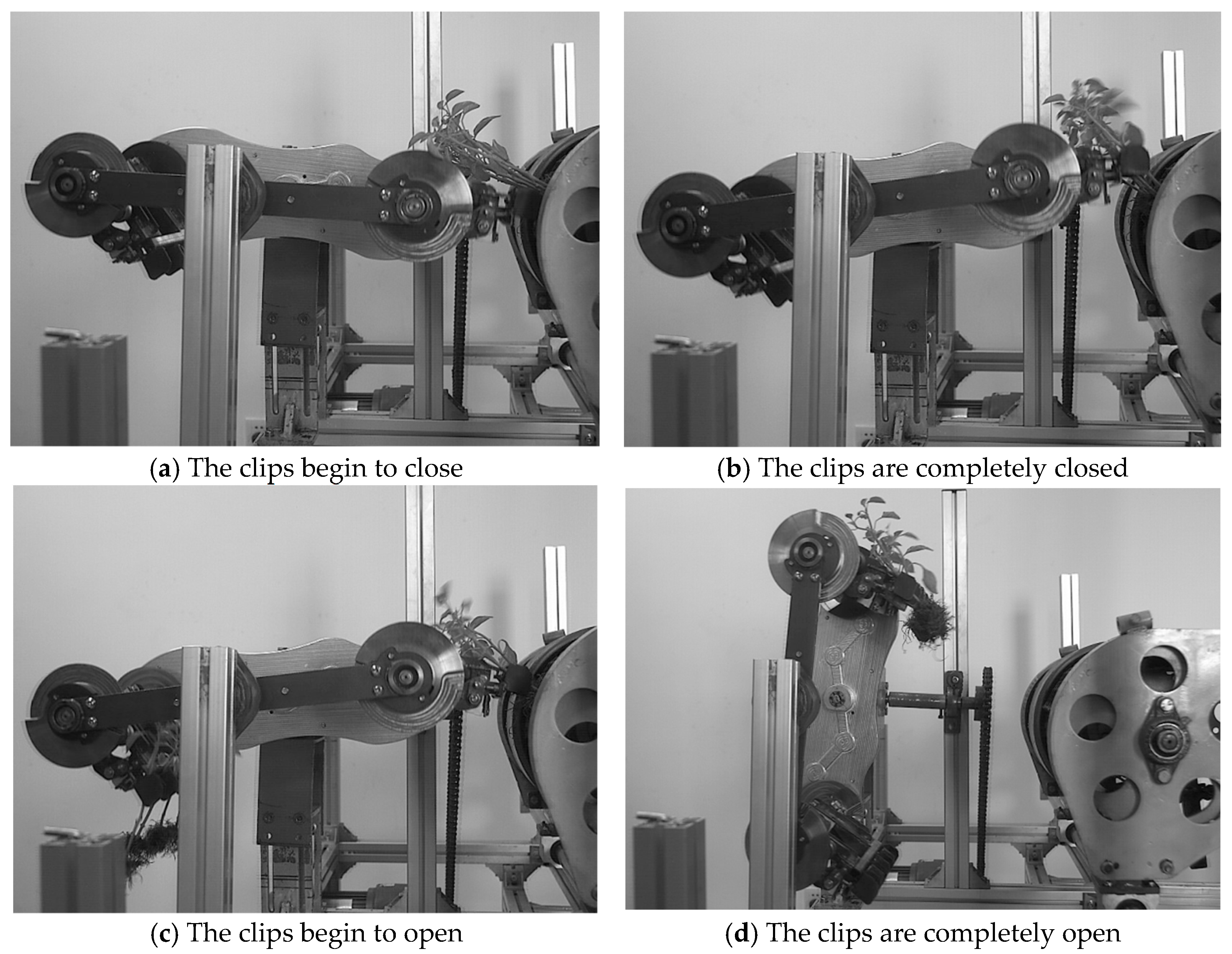 (a) The clips begin to close

(b) The clips are completely closed

(c) The clips begin to open

(d) The clips are completely open