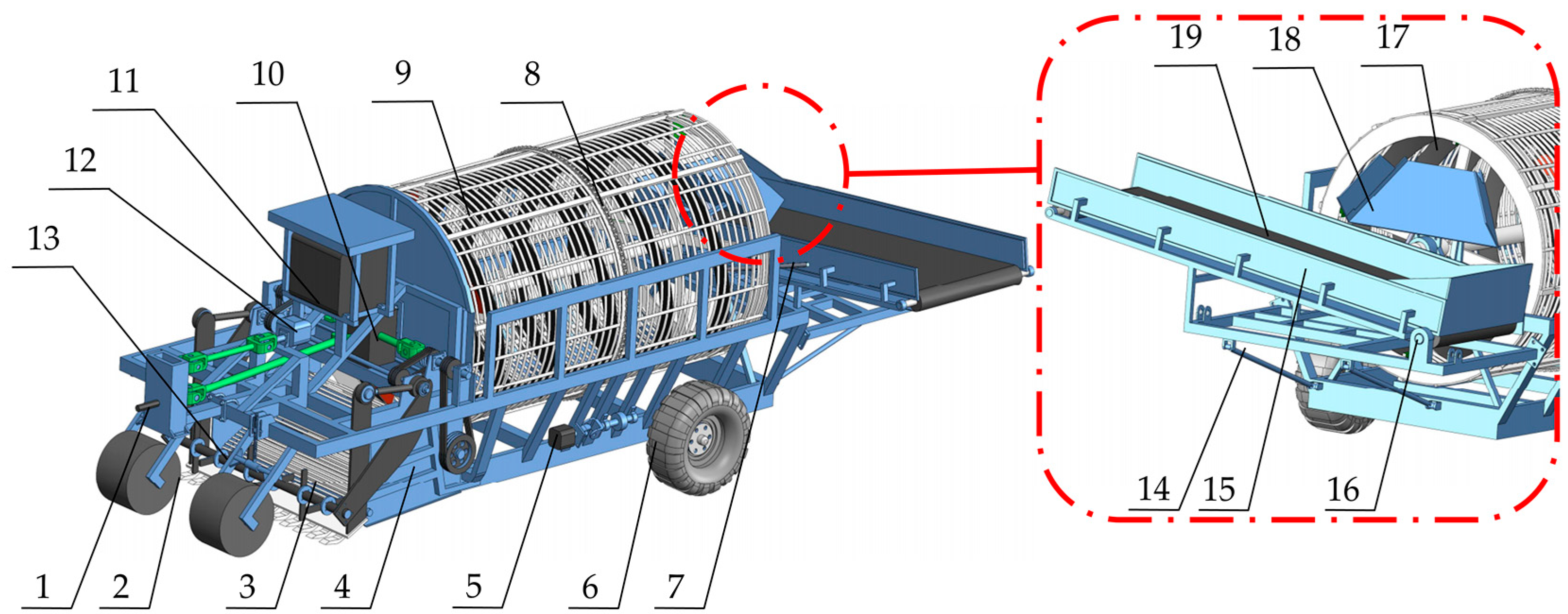 11
10
9
8
12
13
1
2
3
4
5
6
7
19
18
17
14
15
16