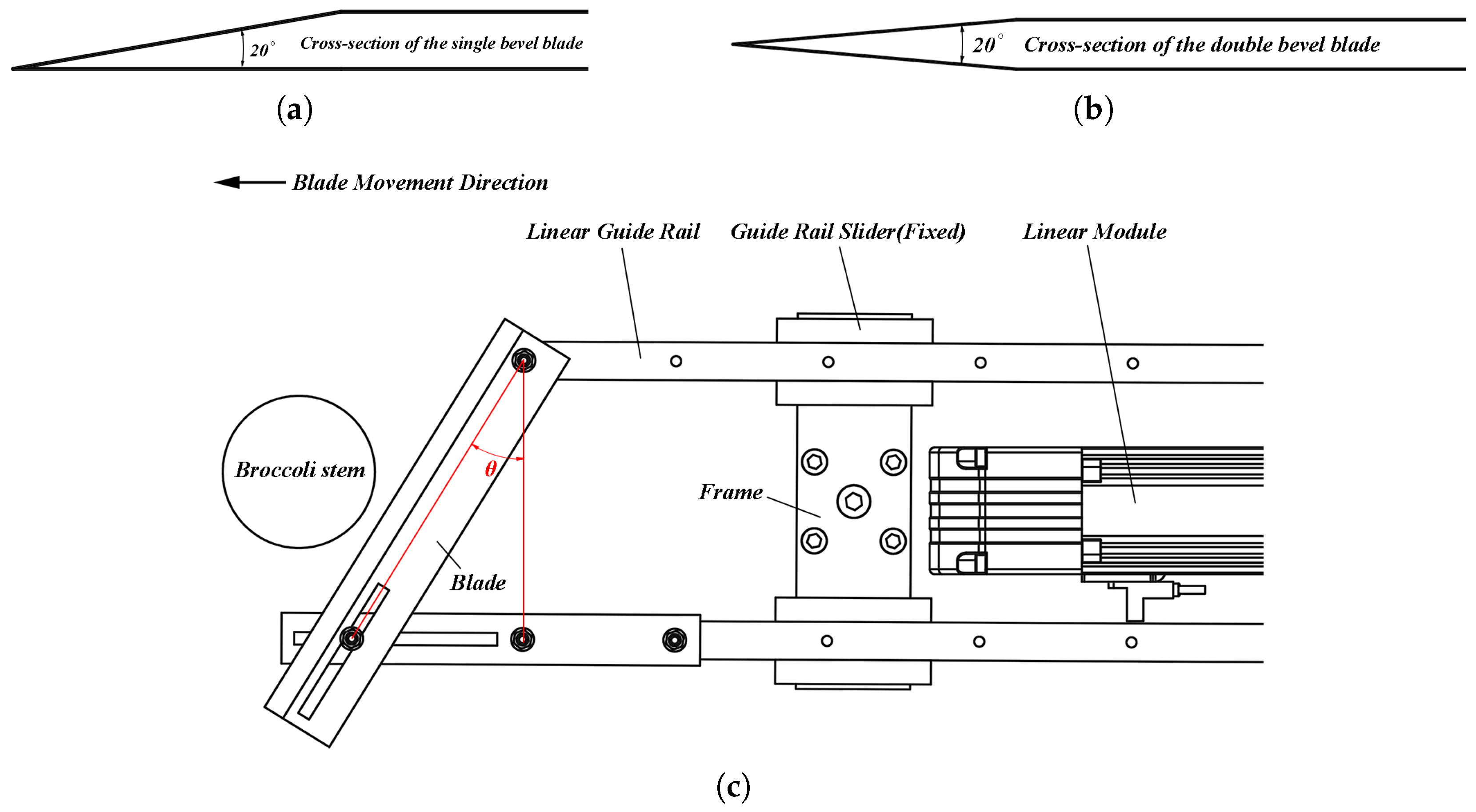 $20^\circ$ Cross-section of the single bevel blade

(a)

$20^\circ$ Cross-section of the double bevel blade

(b)

Blade Movement Direction

Linear Guide Rail

Guide Rail Slider(Fixed)

Linear Module

Broccoli stem

$\theta$

Frame

Blade

(c)