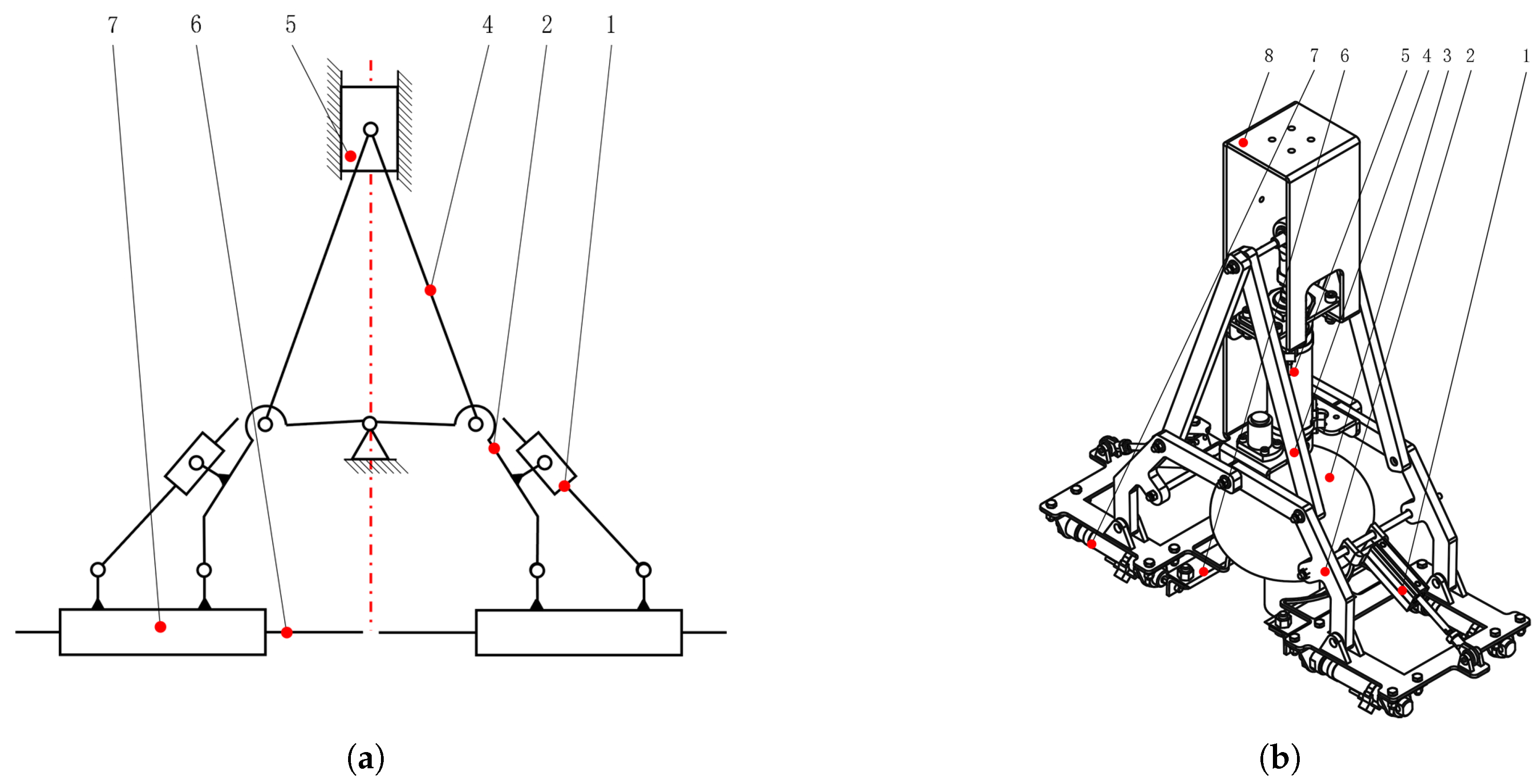 7 6 5 4 2 1

(a)

8 7 6 5 4 3 2 1

(b)