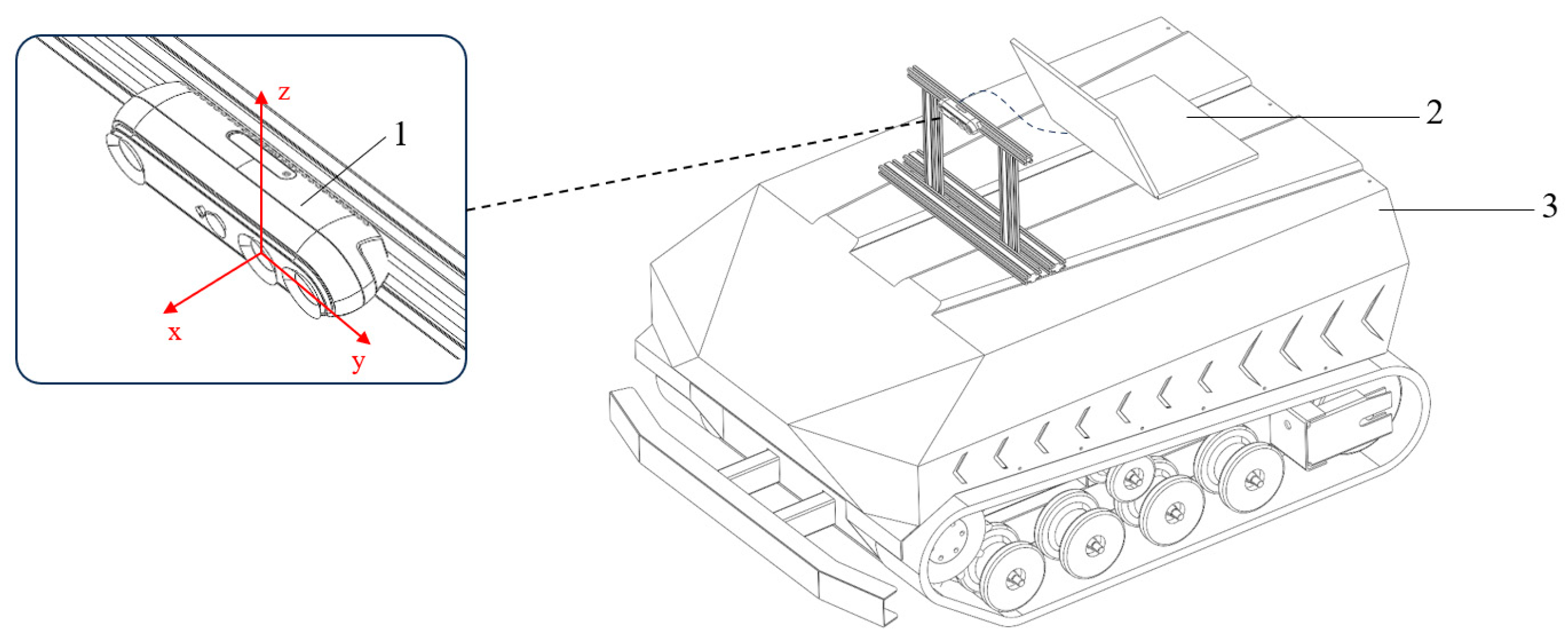 z
1
x
y
2
3