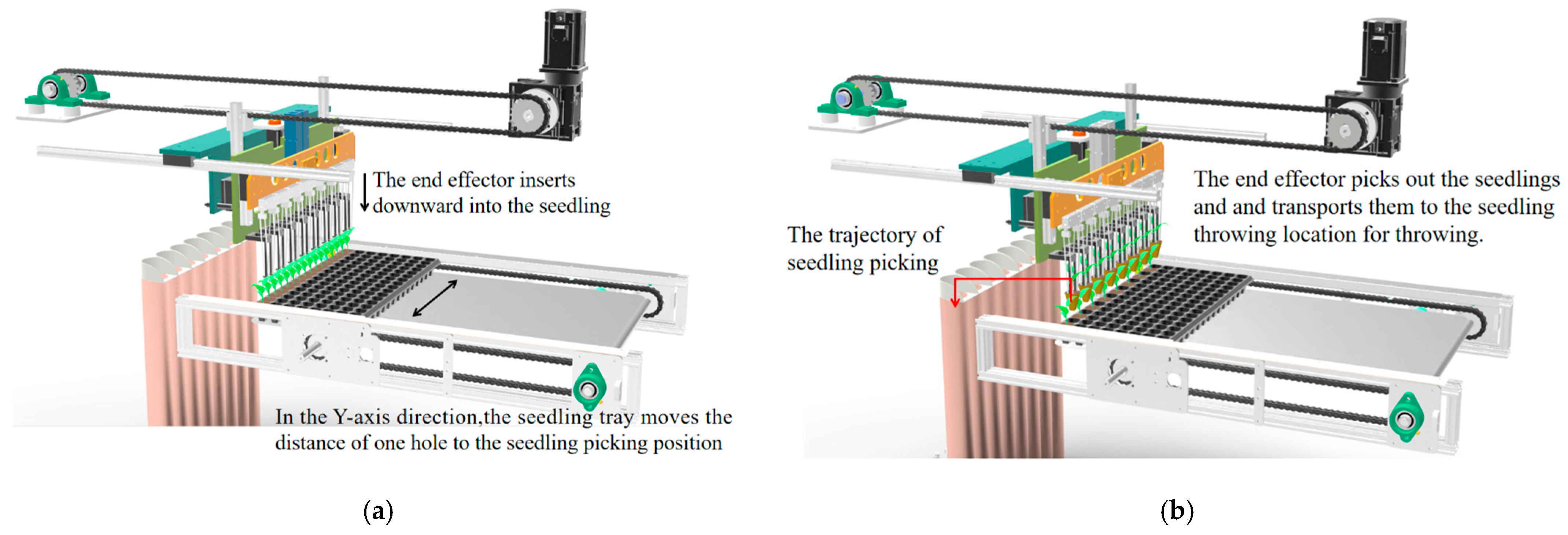 The end effector inserts downward into the seedling

In the Y-axis direction,the seedling tray moves the distance of one hole to the seedling picking position

(a)

The trajectory of seedling picking

The end effector picks out the seedlings and and transports them to the seedling throwing location for throwing.

(b)