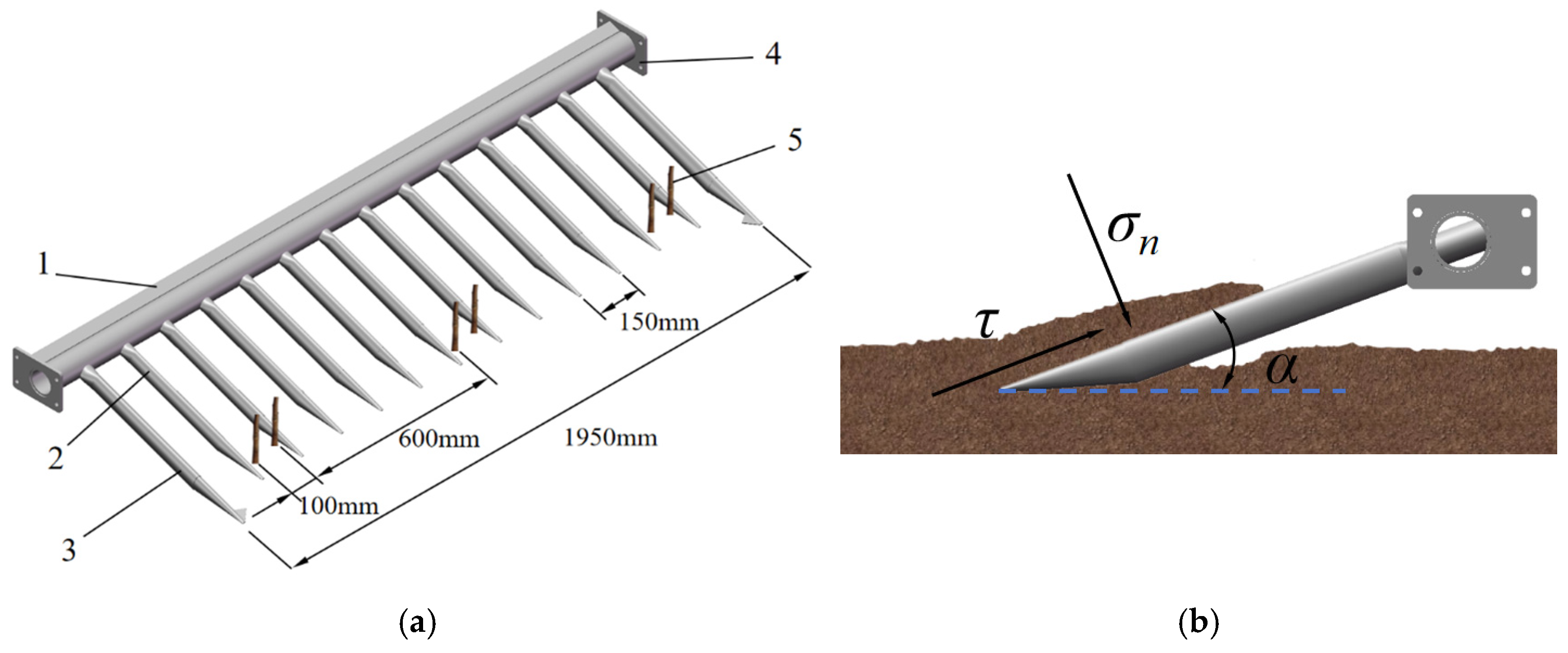 4
5
1
150mm
2
600mm
1950mm
100mm
3
(a)

$\sigma_n$
$\tau$
$\alpha$
(b)