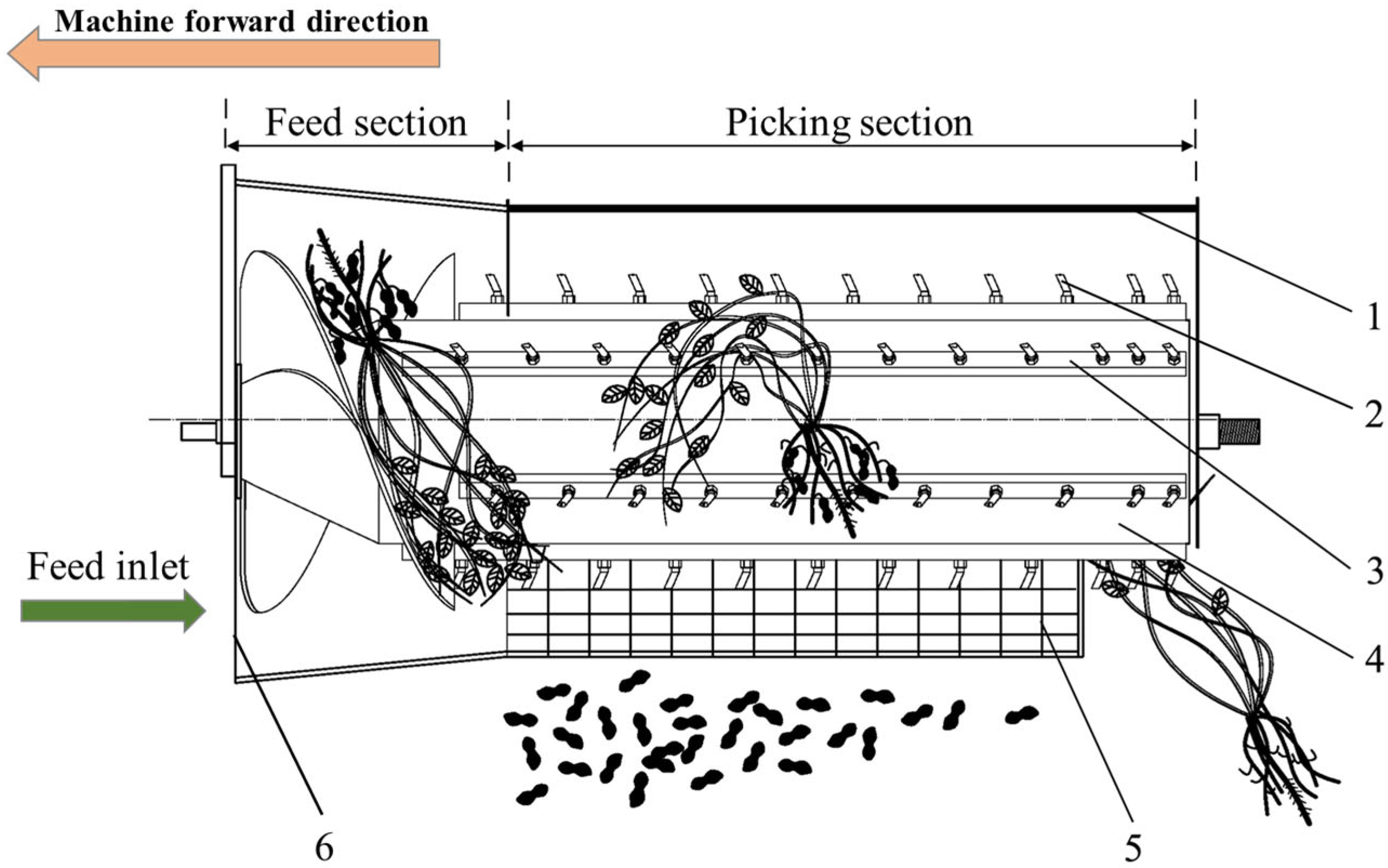 Machine forward direction

Feed section

Picking section

1

2

3

4

Feed inlet

6

5