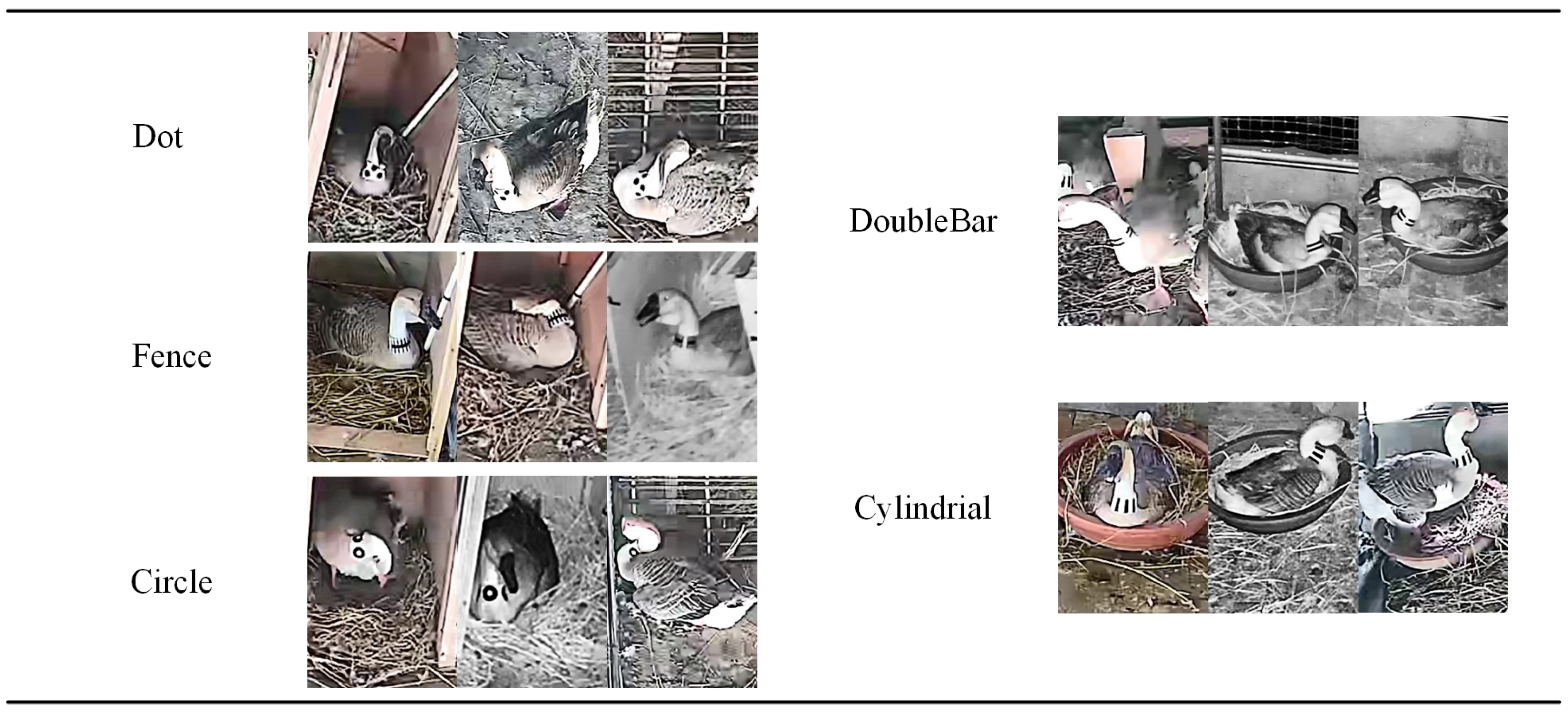 Dot

Fence

Circle

DoubleBar

Cylindrial