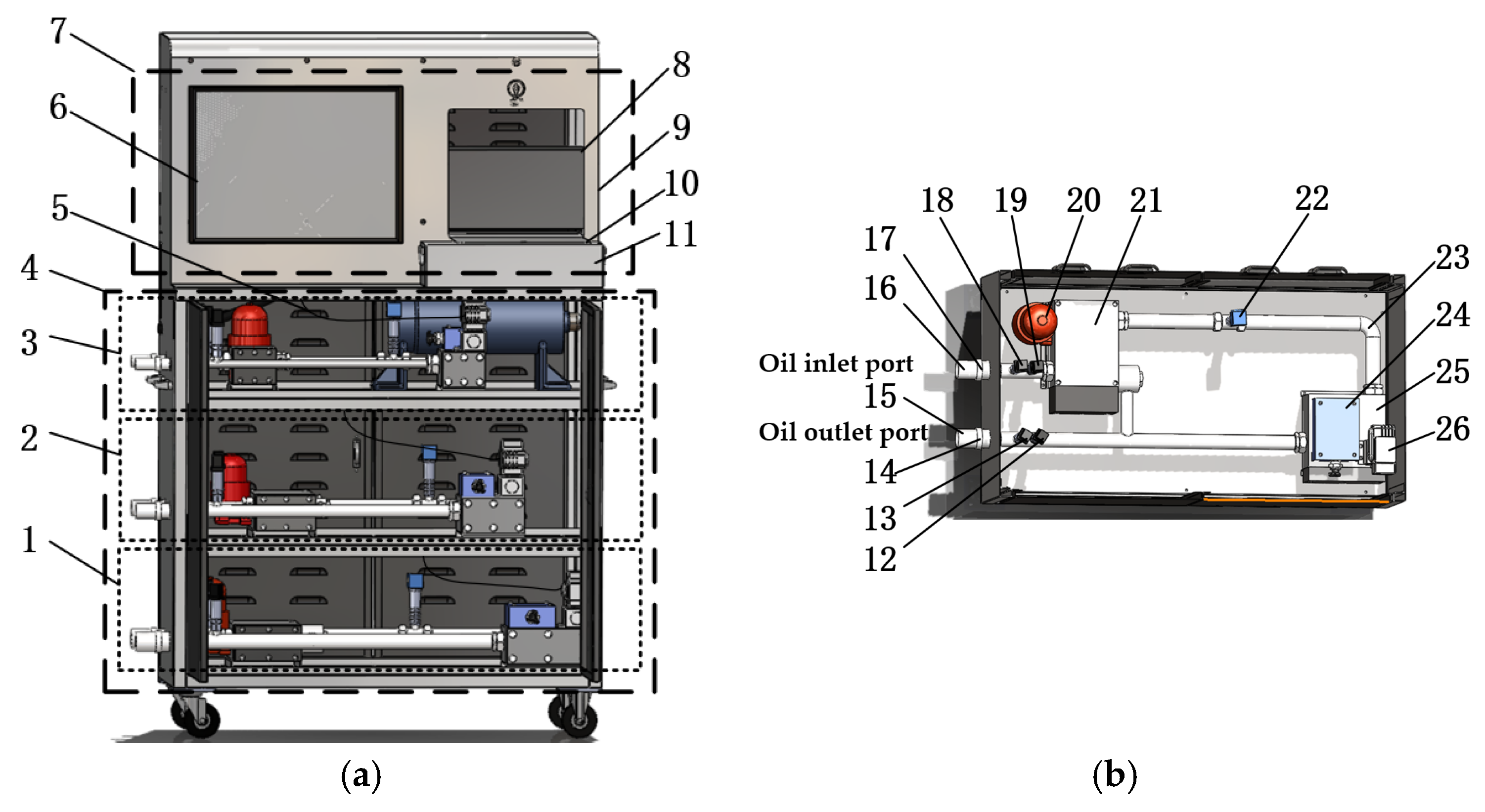 7
6
5
4
3
2
1
8
9
10
11
(a)

18 19 20 21 22
17
16
Oil inlet port
15
Oil outlet port
14
13
12
23
24
25
26
(b)