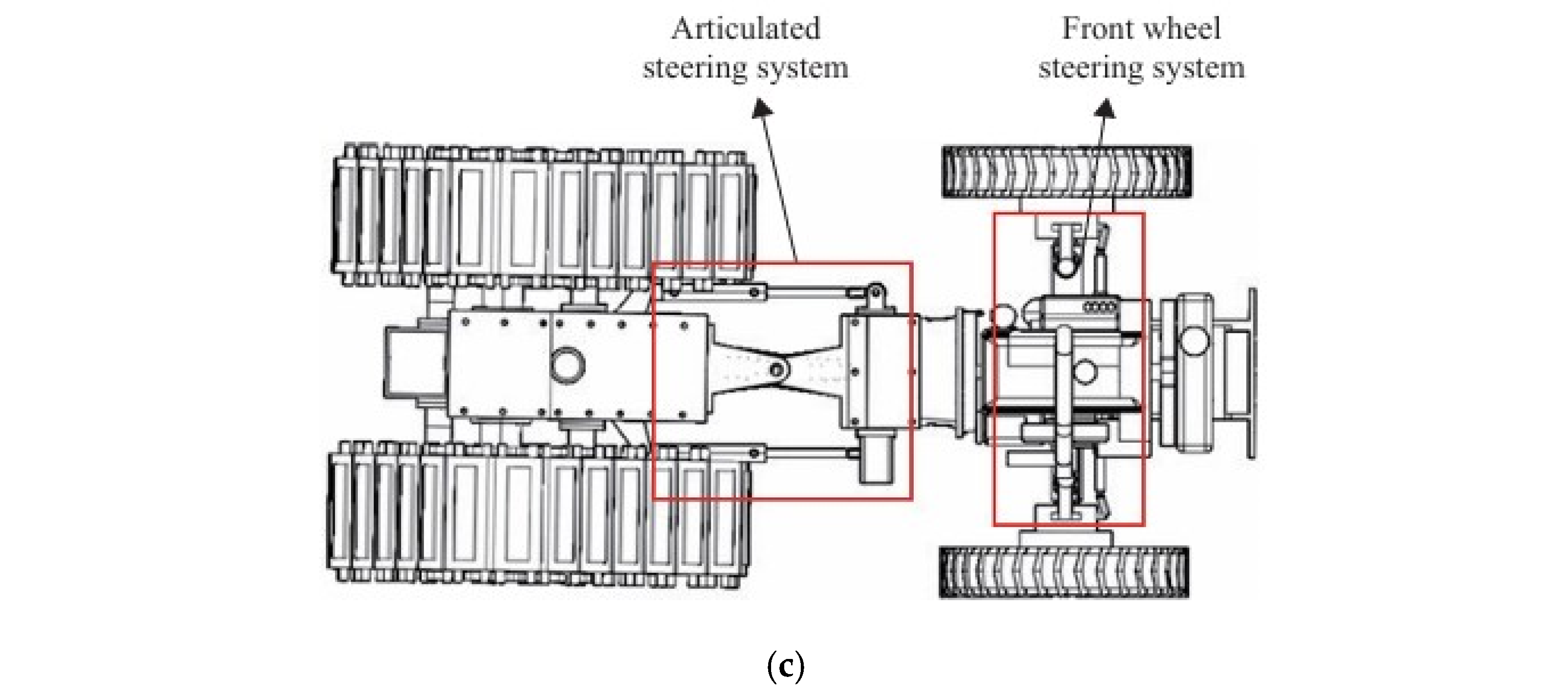 Articulated steering system

Front wheel steering system

(c)