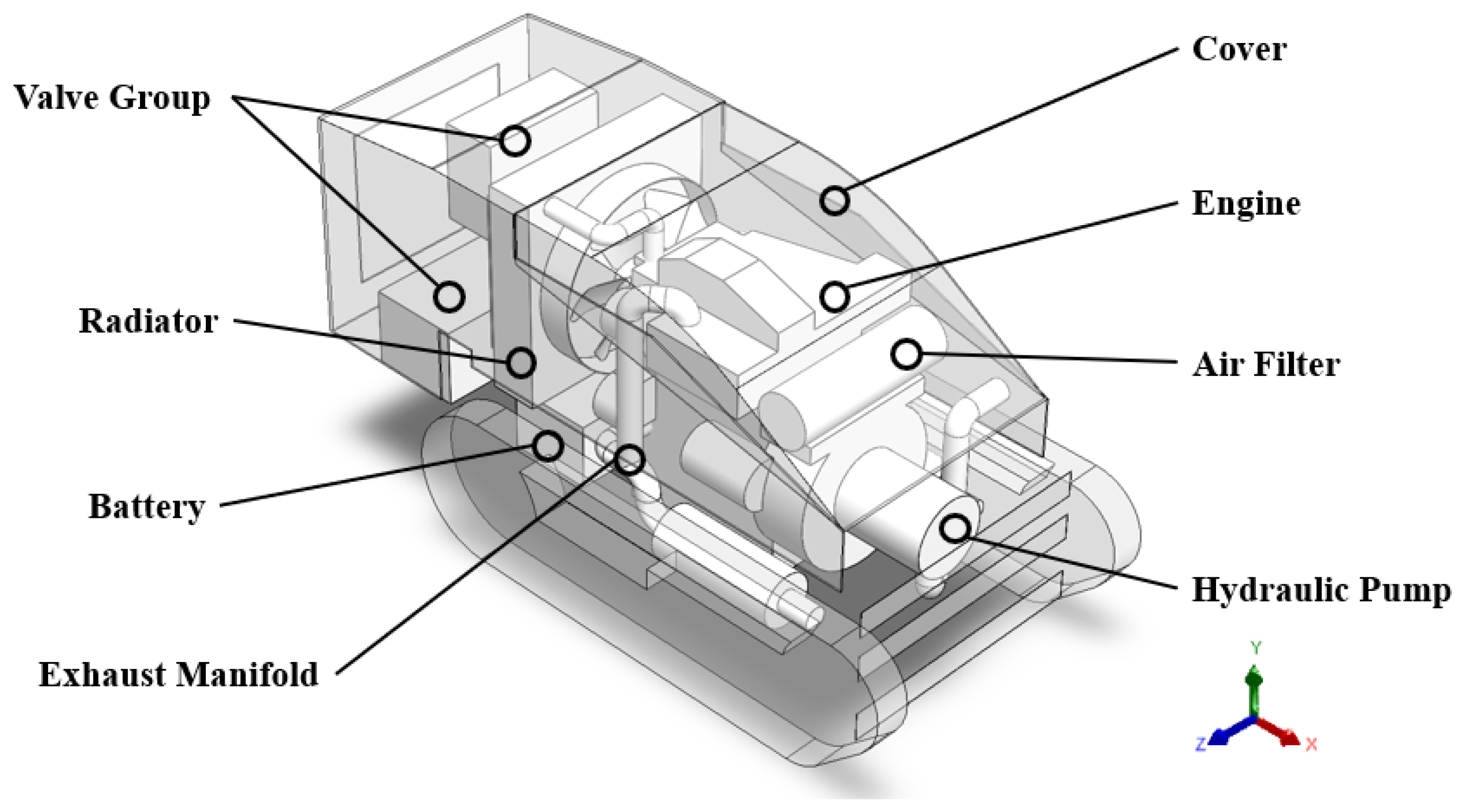 Valve Group
Radiator
Battery
Exhaust Manifold
Cover
Engine
Air Filter
Hydraulic Pump
Y
Z
X