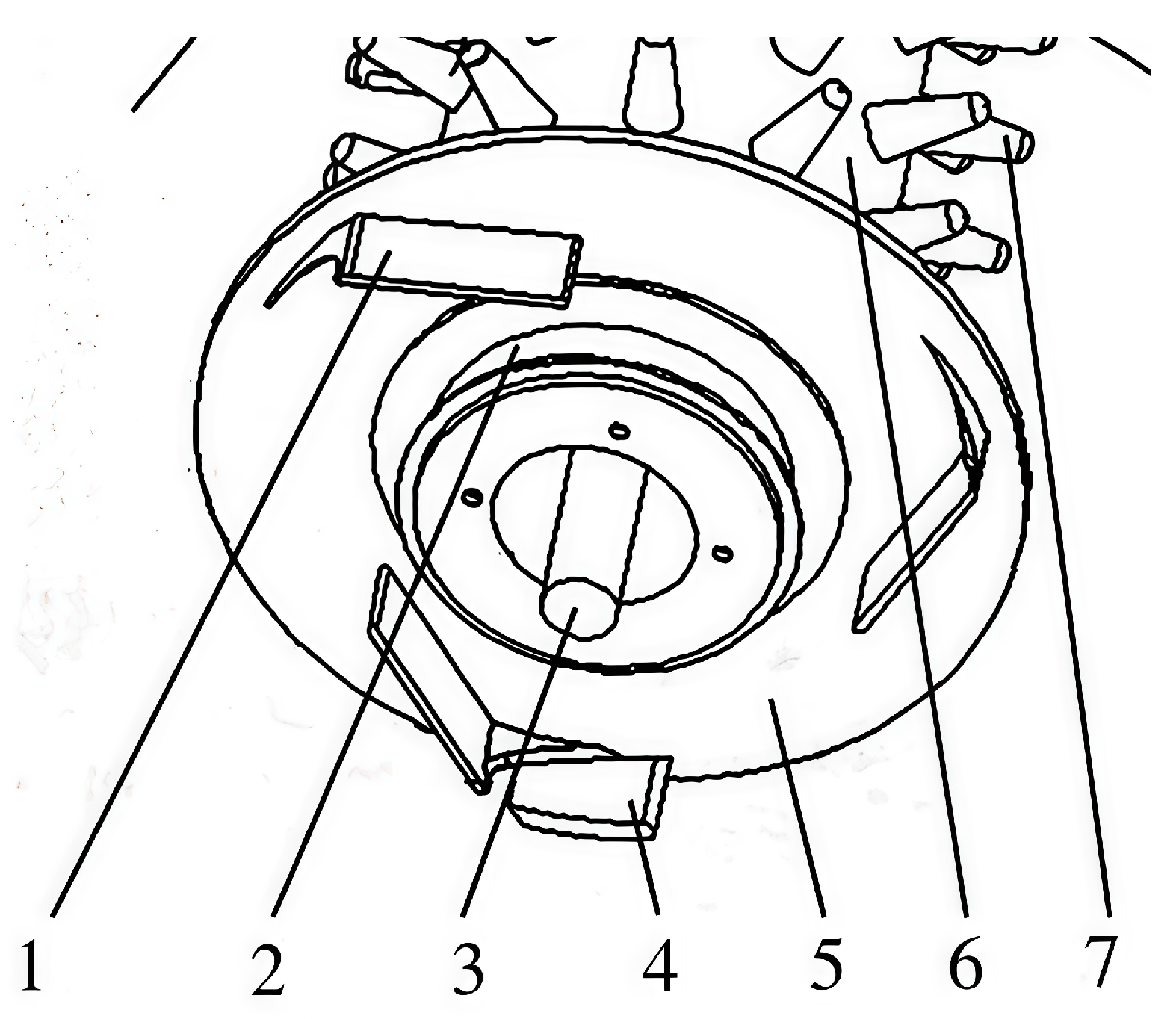 1 2 3 4 5 6 7